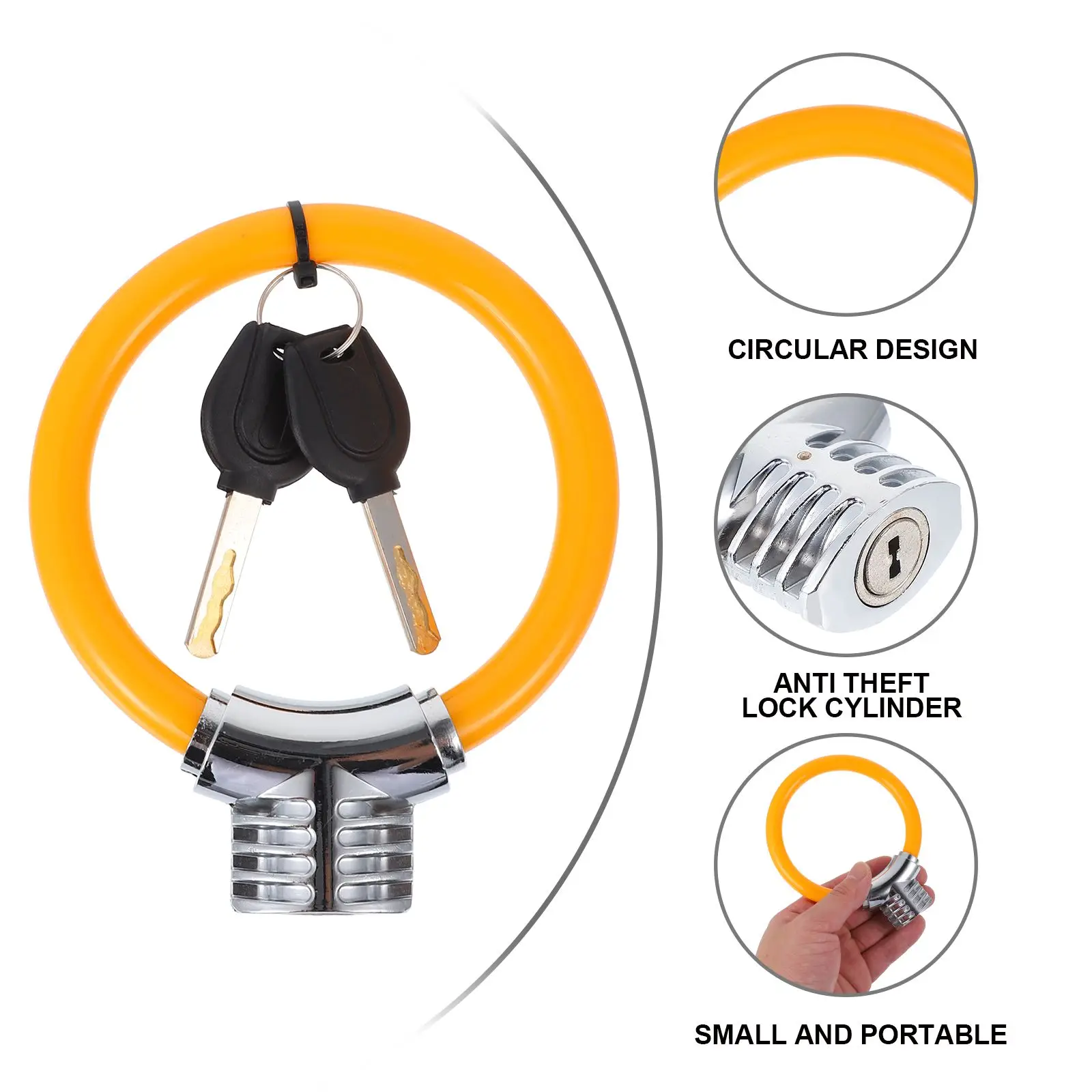 CIRCULAR DESIGN

ANTI THEFT
LOCK CYLINDER

SMALL AND PORTABLE