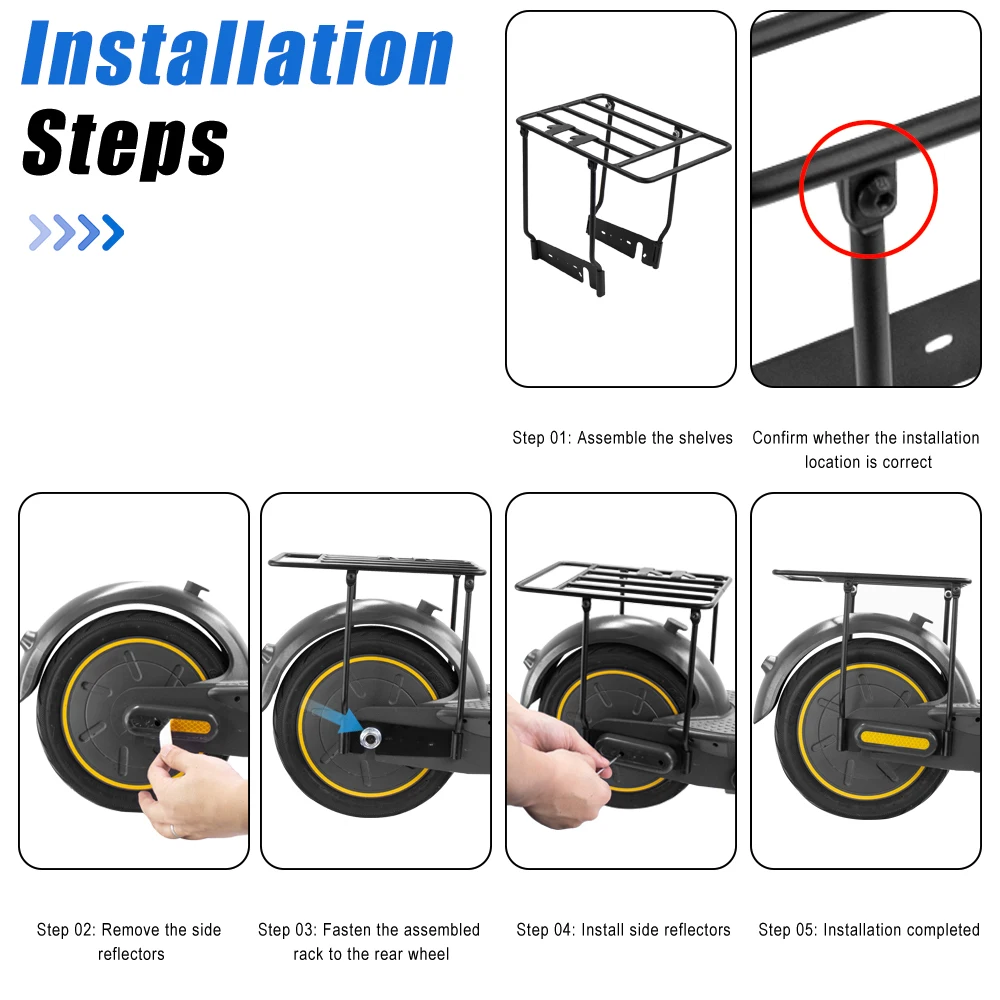 Installation Steps

Step 01: Assemble the shelves

Confirm whether the installation location is correct

Step 02: Remove the side reflectors

Step 03: Fasten the assembled rack to the rear wheel

Step 04: Install side reflectors

Step 05: Installation completed