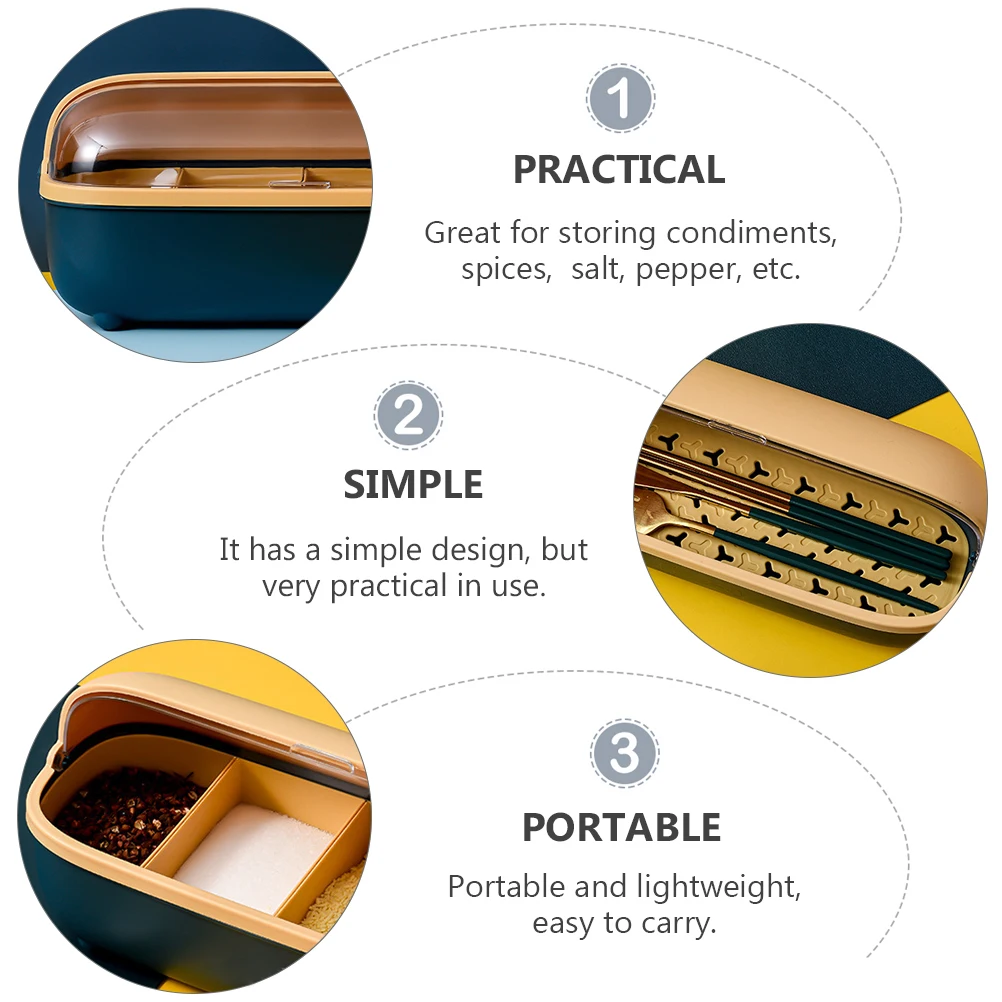 1

PRACTICAL

Great for storing condiments, spices, salt, pepper, etc.

2

SIMPLE

It has a simple design, but very practical in use.

3

PORTABLE

Portable and lightweight, easy to carry.