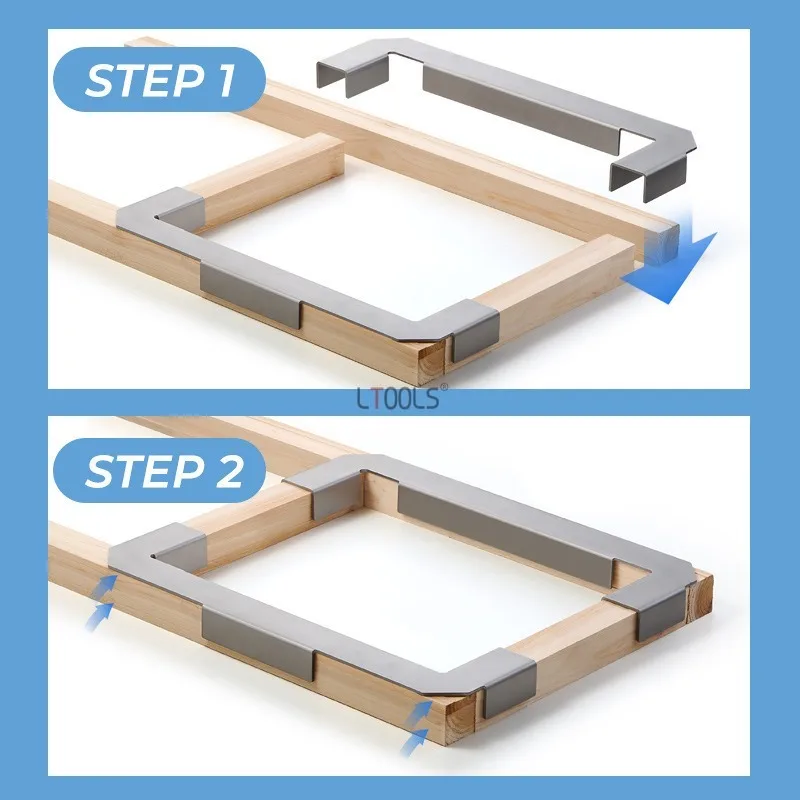 STEP 1

LTOOLS®

STEP 2