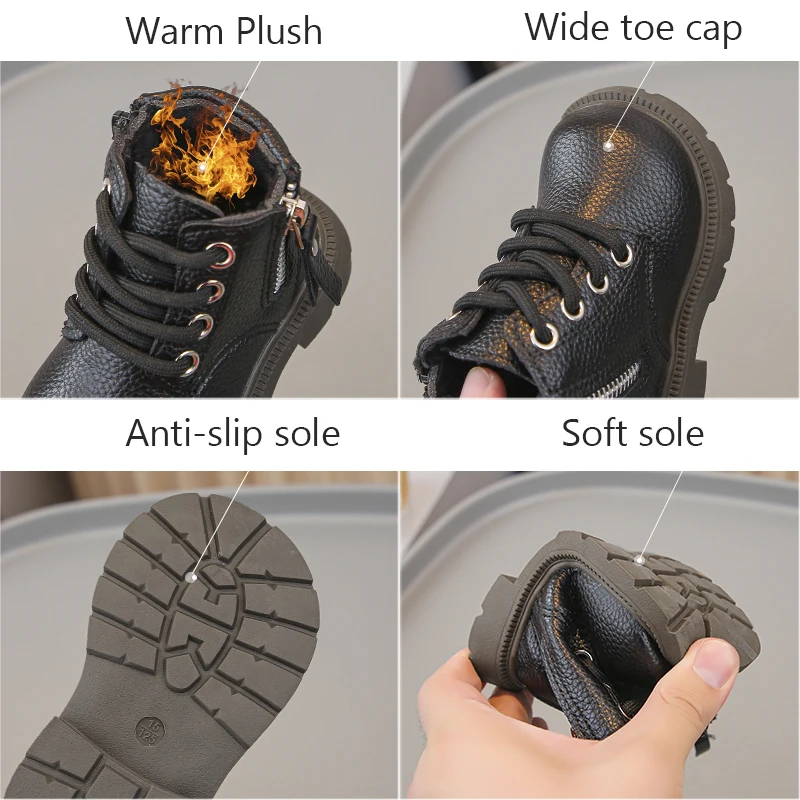 Warm Plush

Wide toe cap

Anti-slip sole

Soft sole

15
125