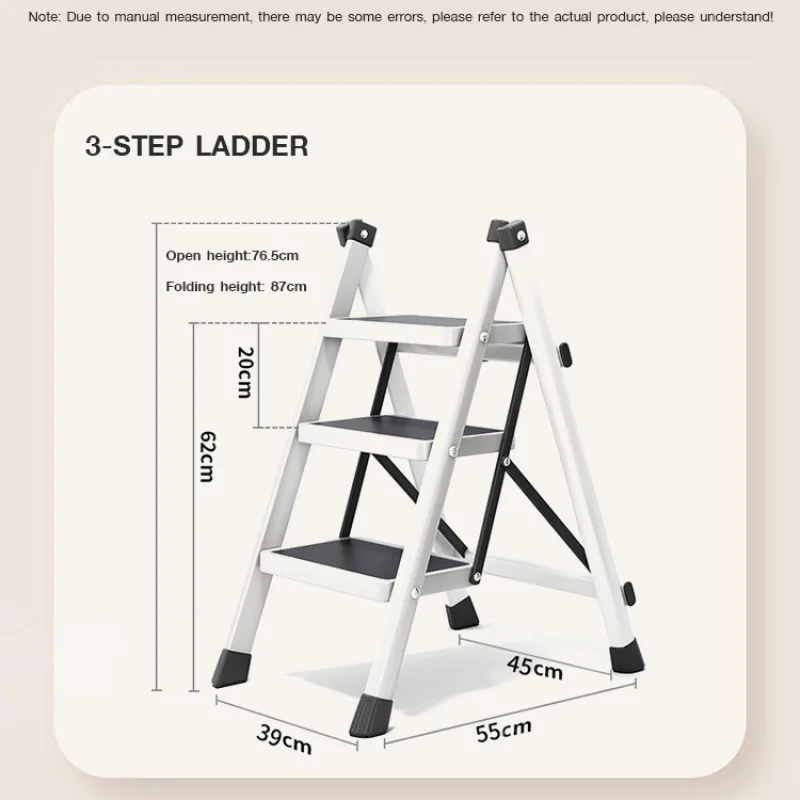 Note: Due to manual measurement, there may be some errors, please refer to the actual product, please understand!

3-STEP LADDER

Open height:76.5cm

Folding height: 87cm

20cm

62cm

45cm

39cm

55cm