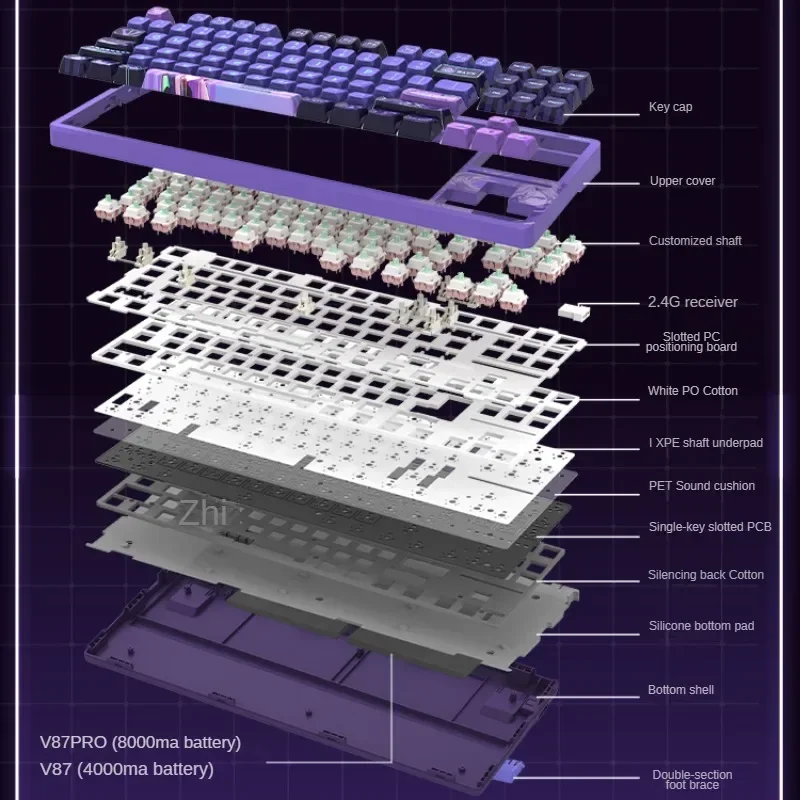 Key cap

Upper cover

Customized shaft

2.4G receiver

Slotted PC positioning board

White PO Cotton

I XPE shaft underpad

PET Sound cushion

Zhi

Single-key slotted PCB

Silencing back Cotton

Silicone bottom pad

Bottom shell

V87PRO (8000ma battery)
V87 (4000ma battery)

Double-section foot brace