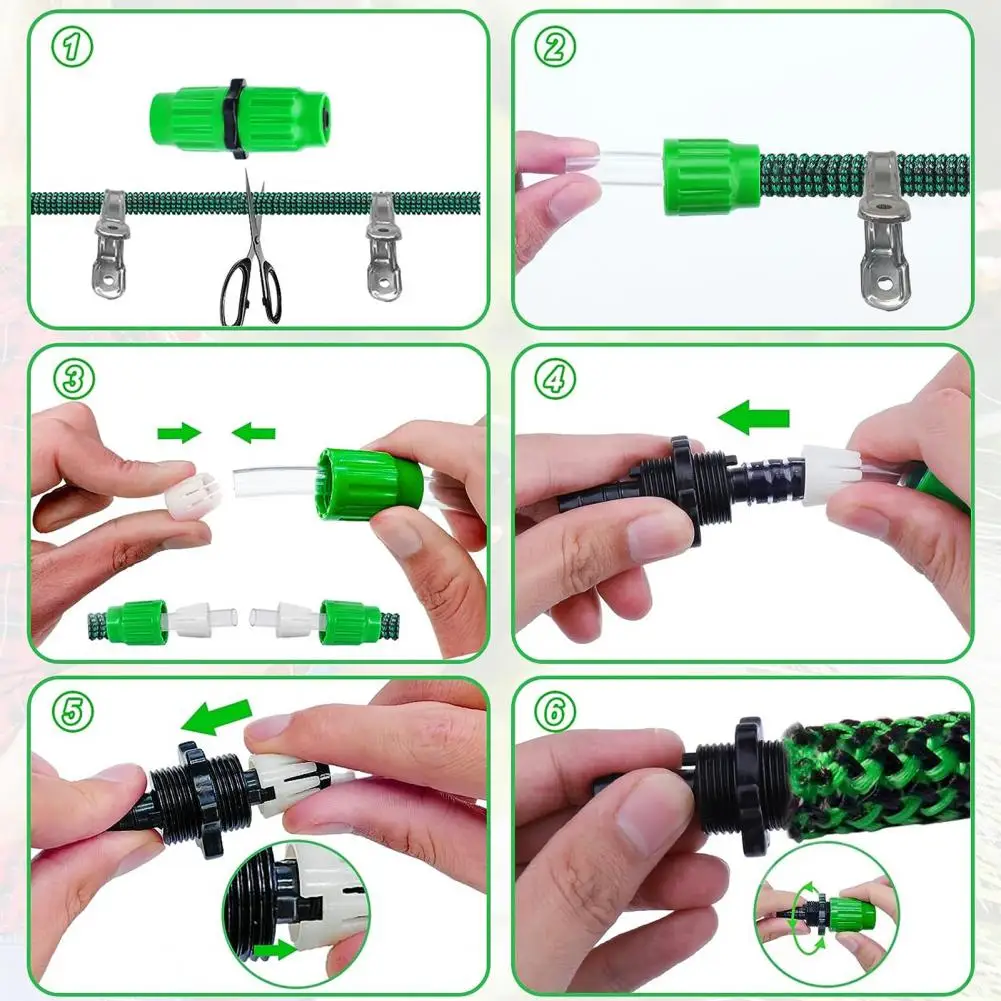 1
2
3
4
5
6