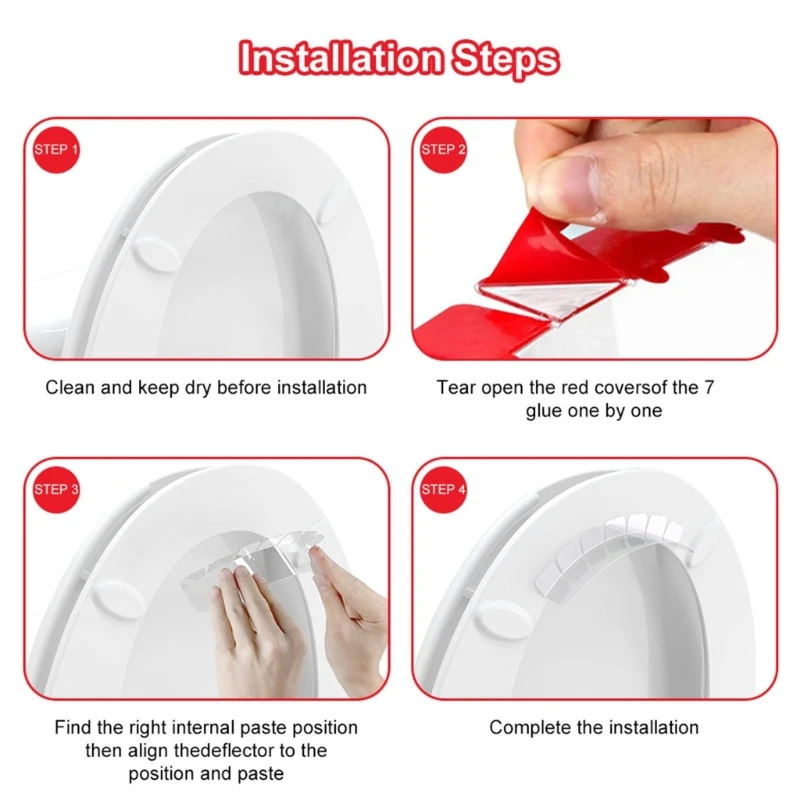 Installation Steps

STEP 1

Clean and keep dry before installation

STEP 2

Tear open the red coversof the 7 glue one by one

STEP 3

Find the right internal paste position then align thedeflector to the position and paste

STEP 4

Complete the installation