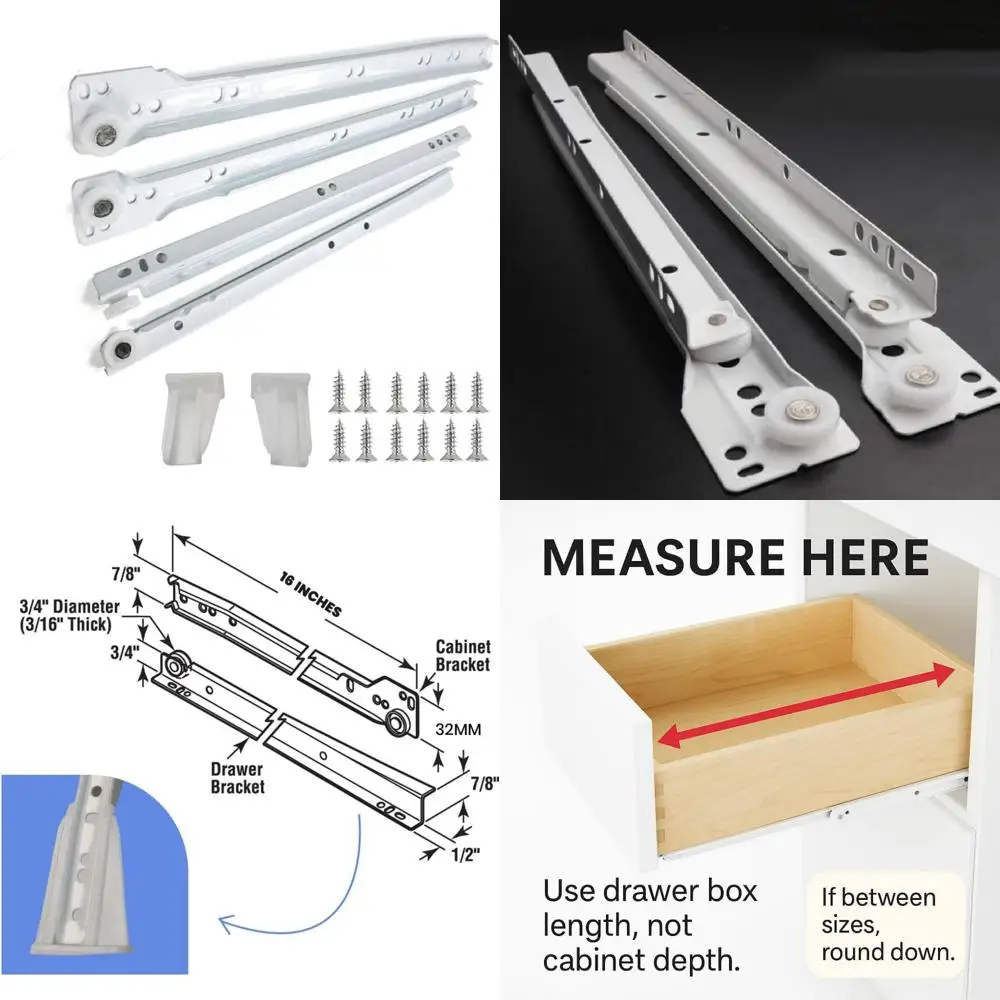 7/8"

16 INCHES

3/4" Diameter (3/16" Thick)

3/4"

Cabinet Bracket

32MM

Drawer Bracket

7/8"

1/2"

MEASURE HERE

Use drawer box length, not cabinet depth.

If between sizes, round down.