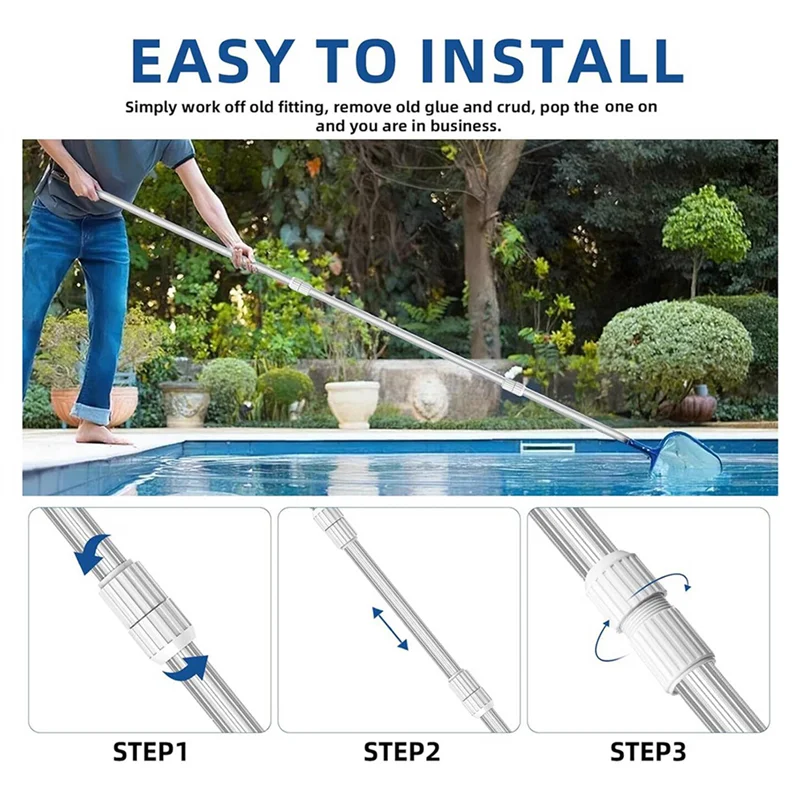 EASY TO INSTALL

Simply work off old fitting, remove old glue and crud, pop the one on and you are in business.

STEP1

STEP2

STEP3