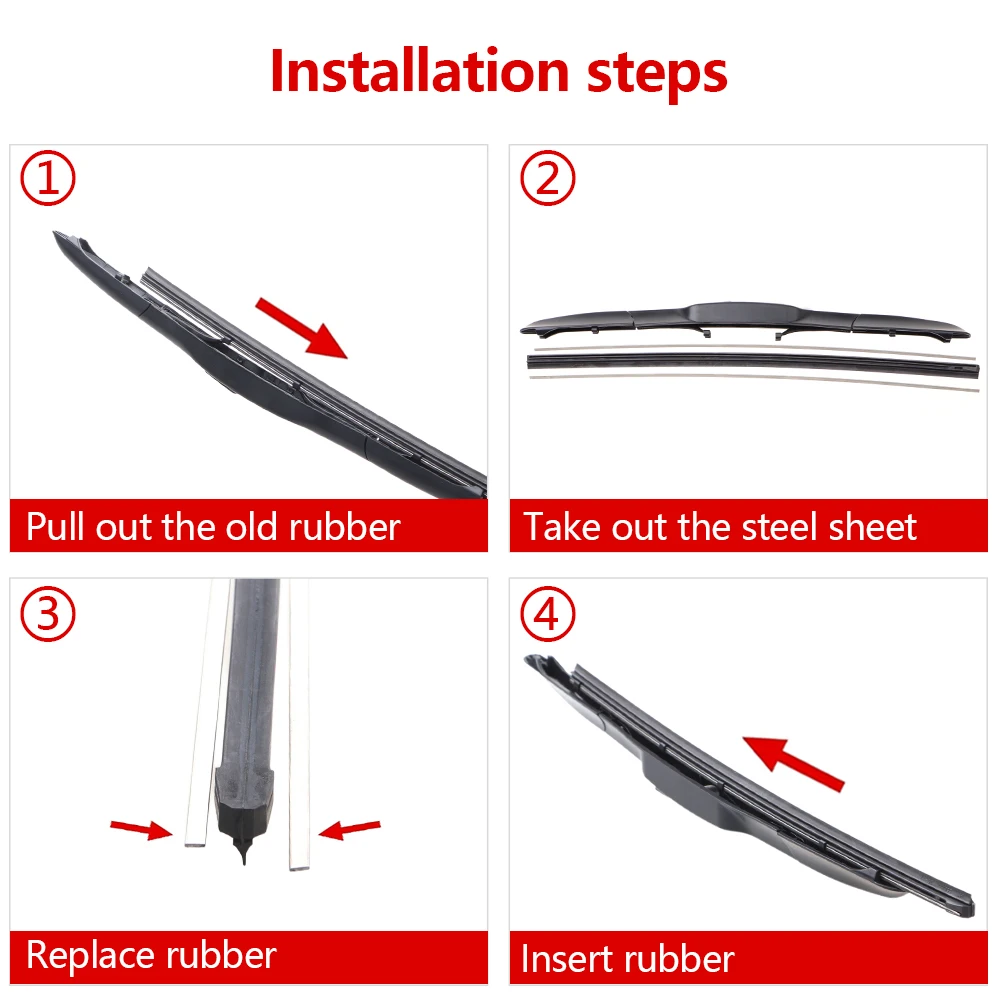 Installation steps

①

Pull out the old rubber

②

Take out the steel sheet

③

Replace rubber

④

Insert rubber