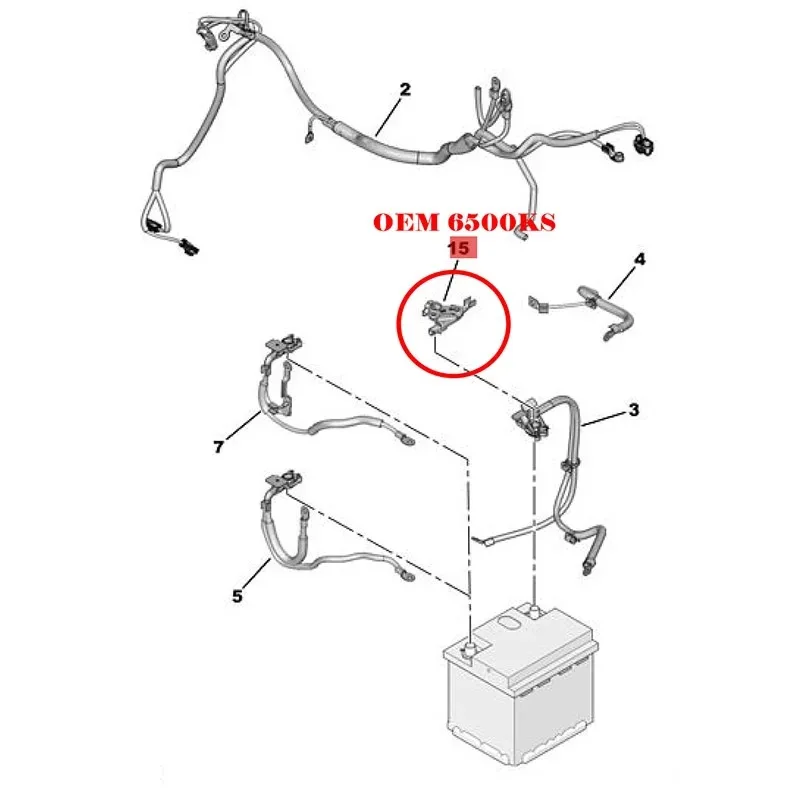 2

OEM 6500KS

15

4

3

7

5