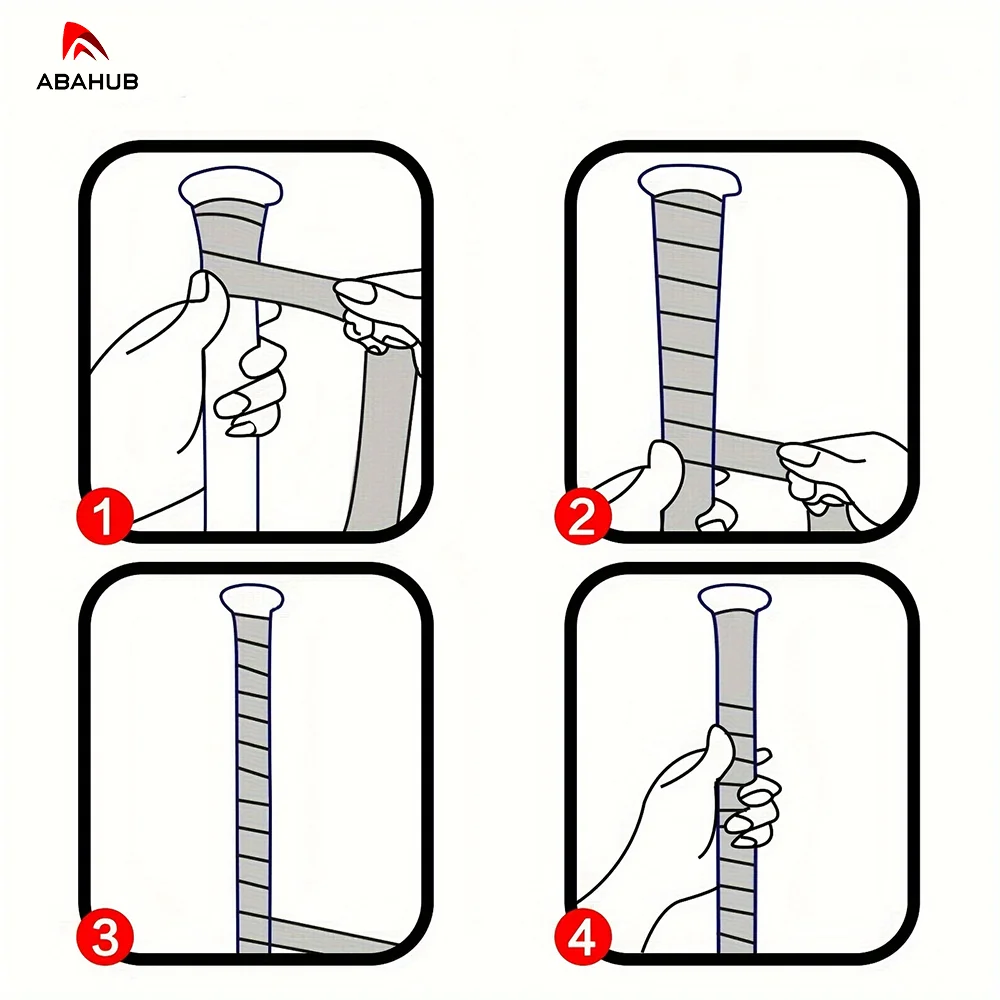 ABAHUB

1

2

3

4