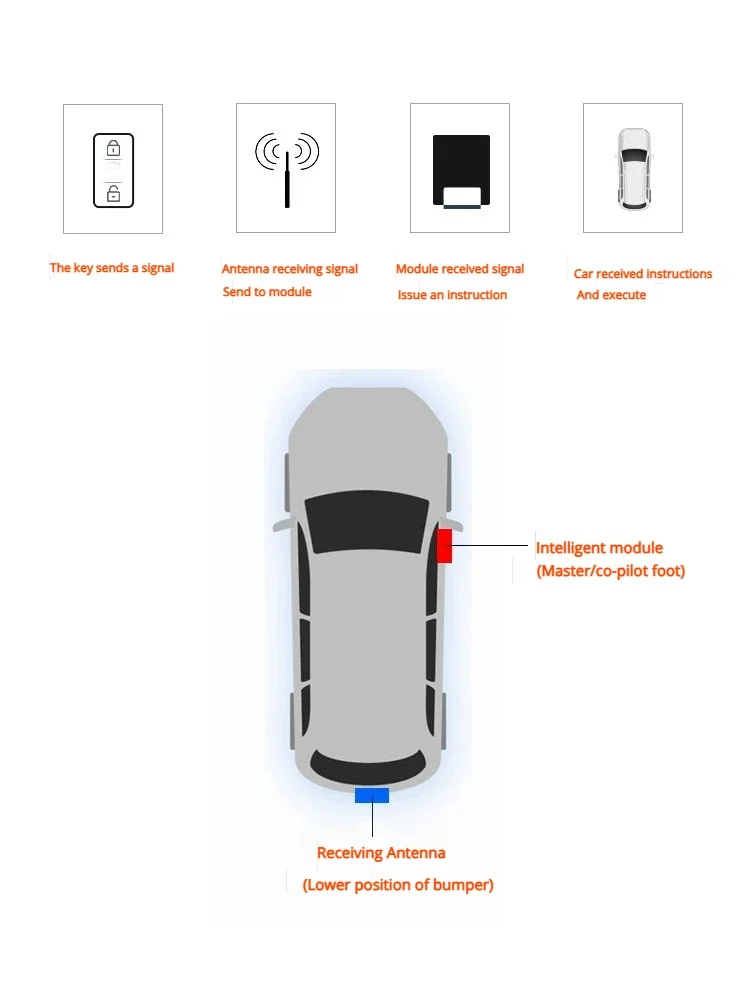 The key sends a signal

Antenna receiving signal
Send to module

Module received signal
Issue an instruction

Car received instructions
And execute

Intelligent module
(Master/co-pilot foot)

Receiving Antenna
(Lower position of bumper)