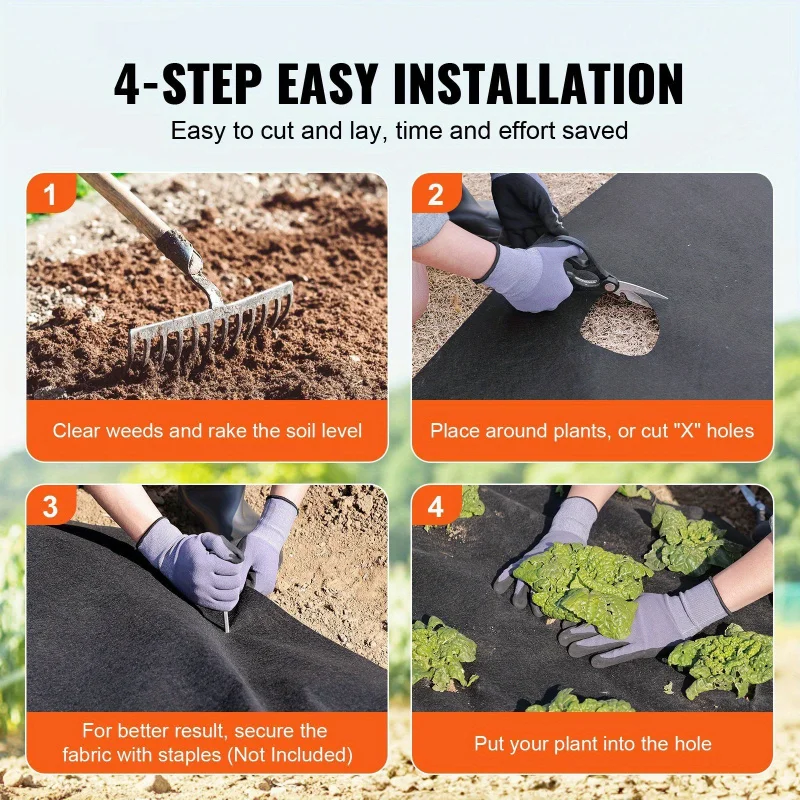 4-STEP EASY INSTALLATION

Easy to cut and lay, time and effort saved

1

Clear weeds and rake the soil level

2

Place around plants, or cut "X" holes

3

For better result, secure the fabric with staples (Not Included)

4

Put your plant into the hole