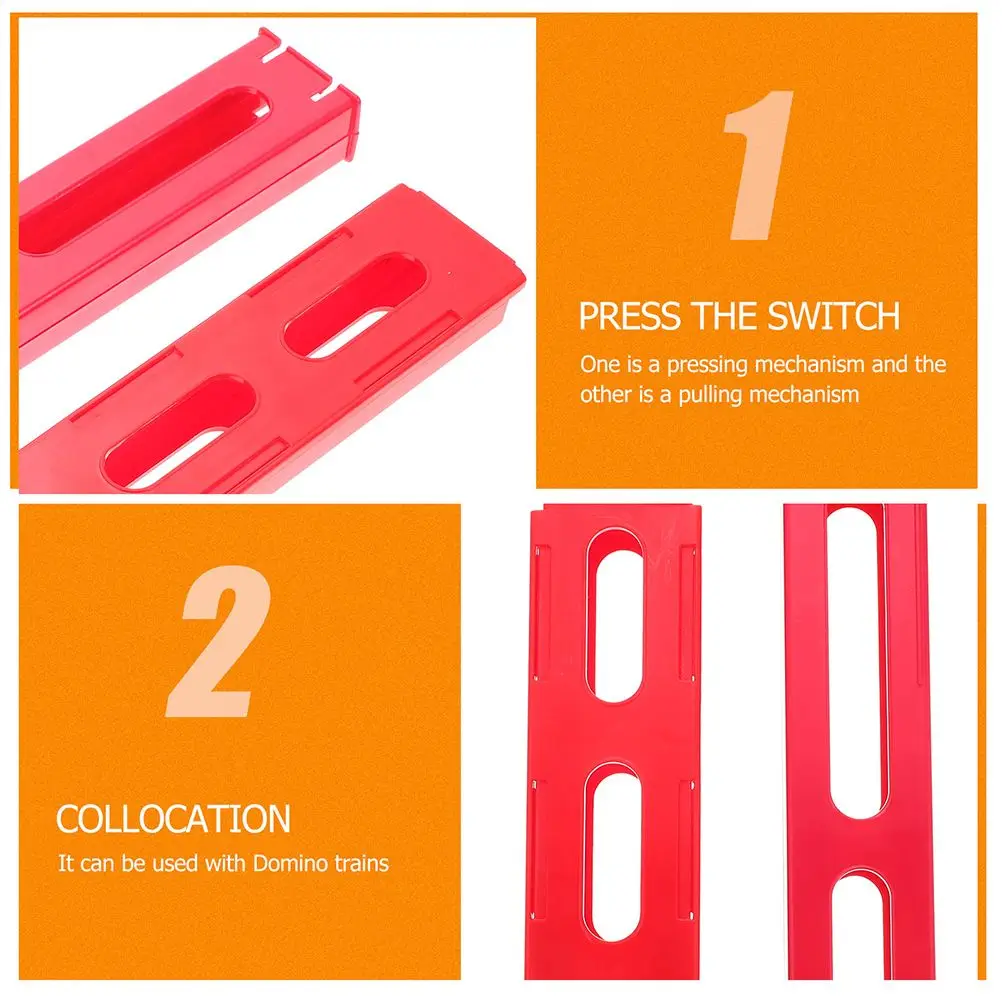 1

PRESS THE SWITCH

One is a pressing mechanism and the other is a pulling mechanism

2

COLLOCATION

It can be used with Domino trains