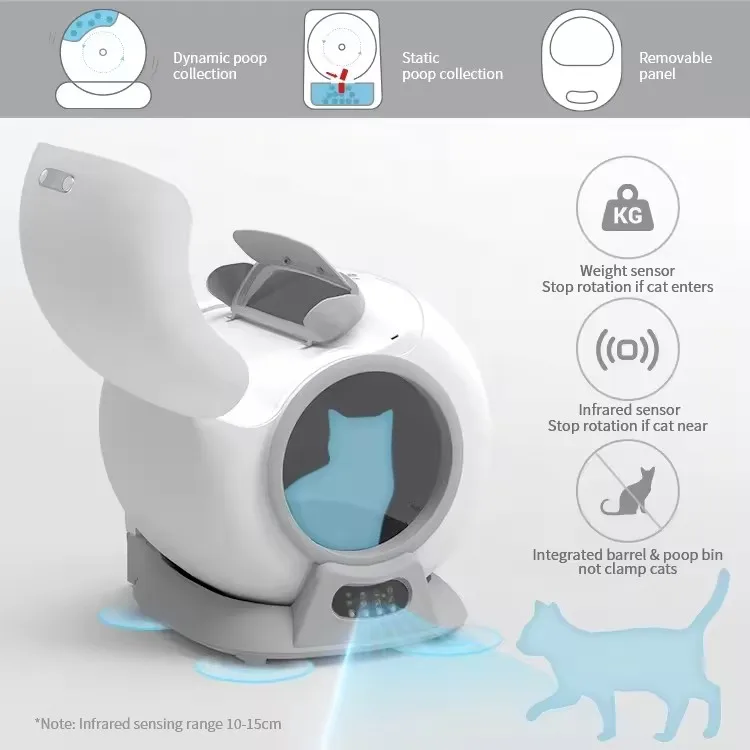 Dynamic poop collection

Static poop collection

Removable panel

KG

Weight sensor
Stop rotation if cat enters

Infrared sensor
Stop rotation if cat near

Integrated barrel & poop bin
not clamp cats

*Note: Infrared sensing range 10-15cm