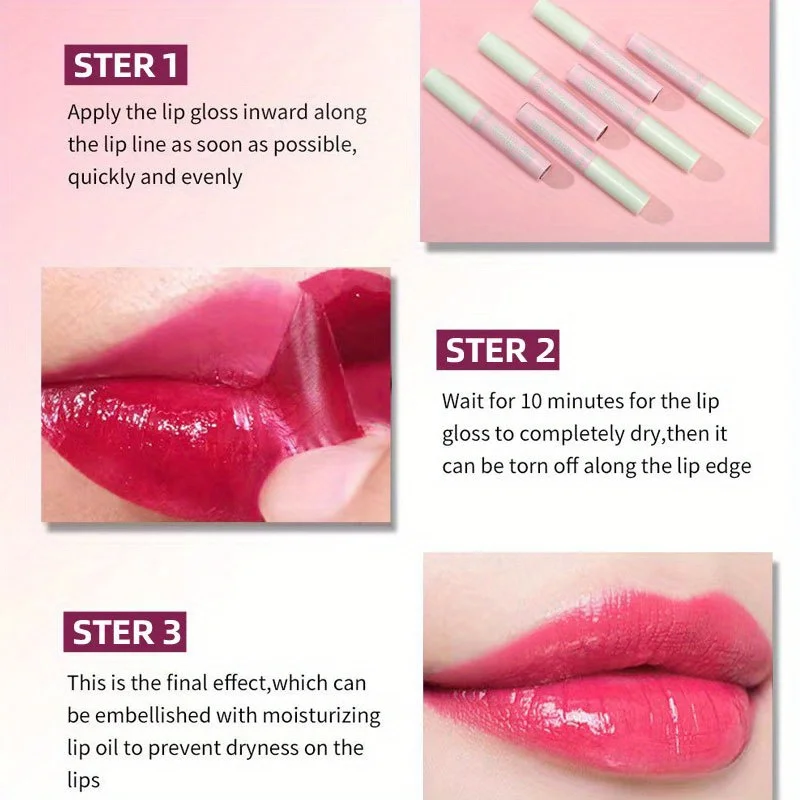 STER 1

Apply the lip gloss inward along the lip line as soon as possible, quickly and evenly

STER 2

Wait for 10 minutes for the lip gloss to completely dry,then it can be torn off along the lip edge

STER 3

This is the final effect,which can be embellished with moisturizing lip oil to prevent dryness on the lips