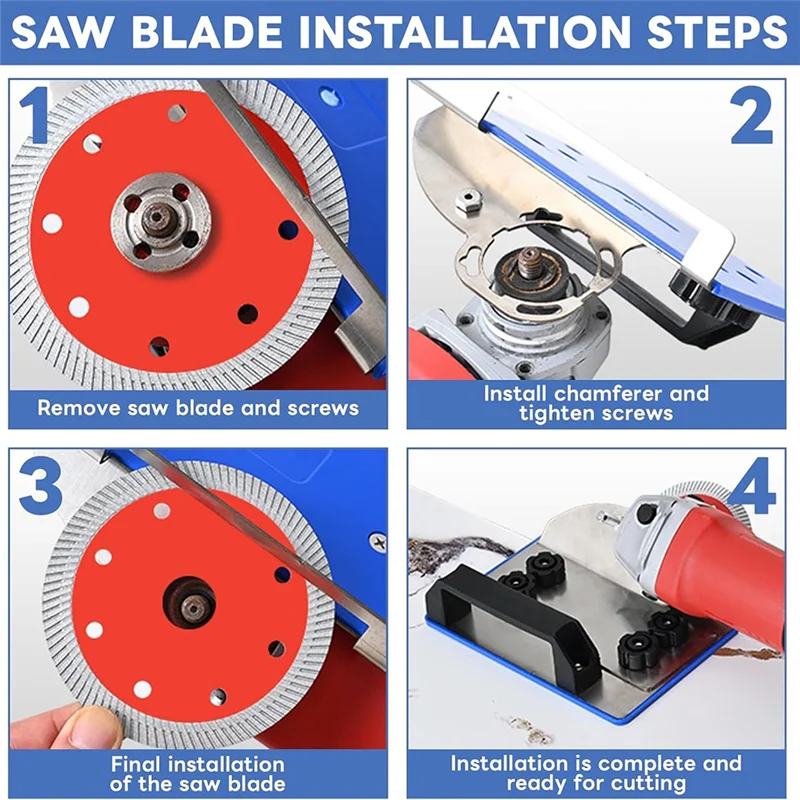 SAW BLADE INSTALLATION STEPS

1

Remove saw blade and screws

2

Install chamferer and tighten screws

3

Final installation of the saw blade

4

Installation is complete and ready for cutting