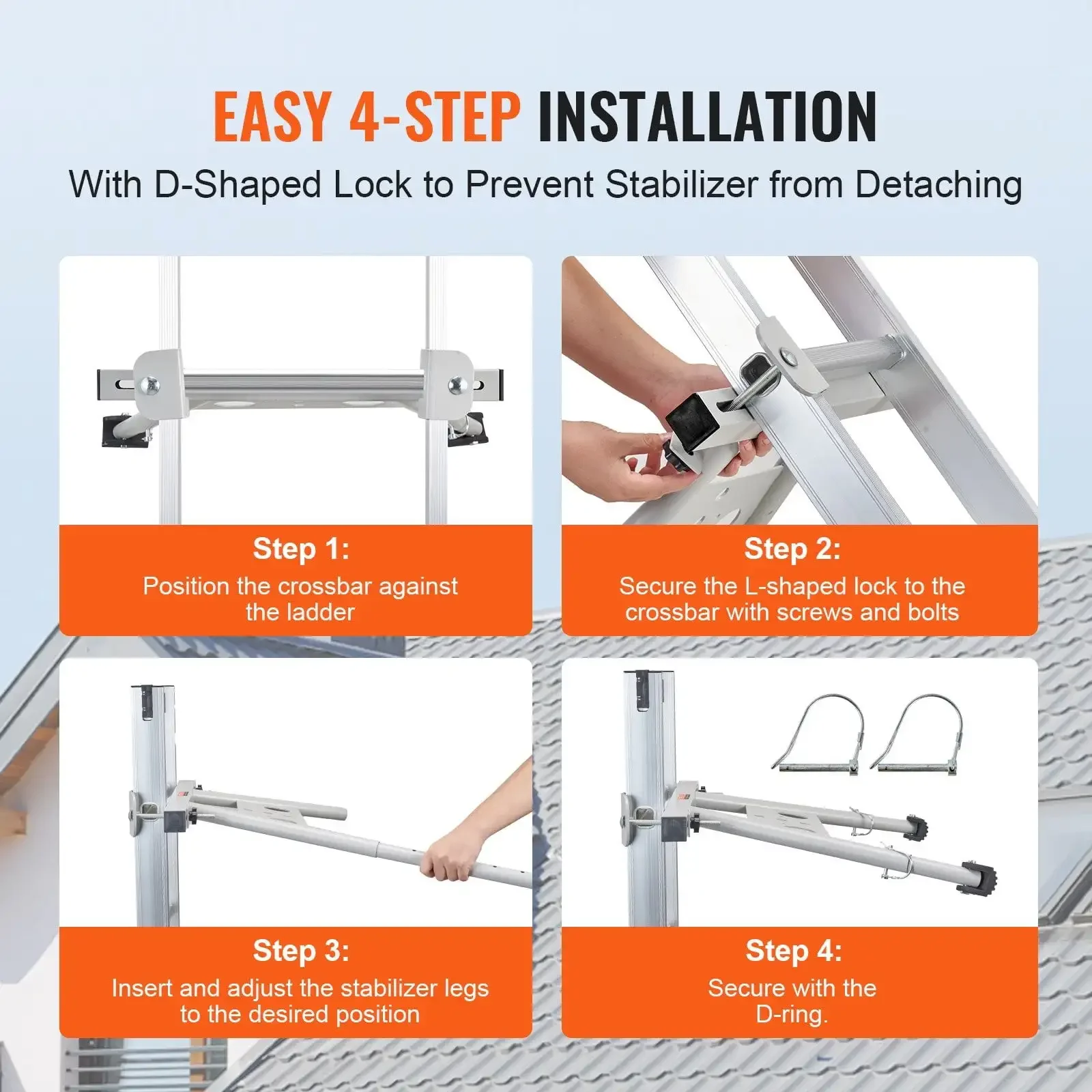 EASY 4-STEP INSTALLATION

With D-Shaped Lock to Prevent Stabilizer from Detaching

Step 1:
Position the crossbar against the ladder

Step 2:
Secure the L-shaped lock to the crossbar with screws and bolts

Step 3:
Insert and adjust the stabilizer legs to the desired position

Step 4:
Secure with the D-ring.