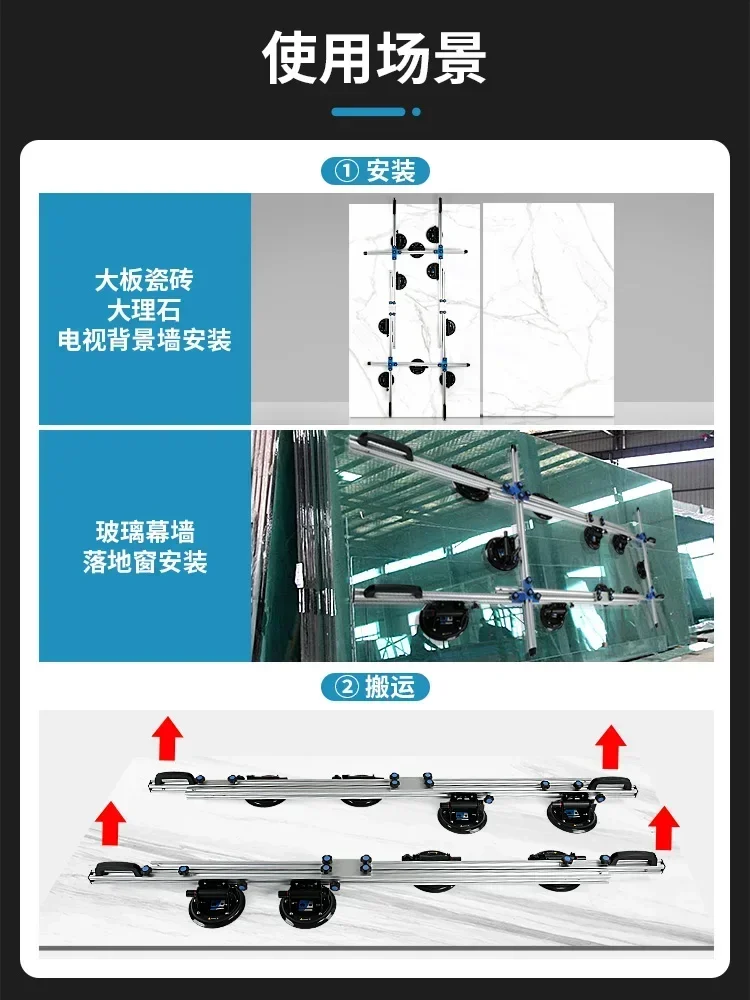 使用场景

① 安装

大板瓷砖
大理石
电视背景墙安装

玻璃幕墙
落地窗安装

② 搬运