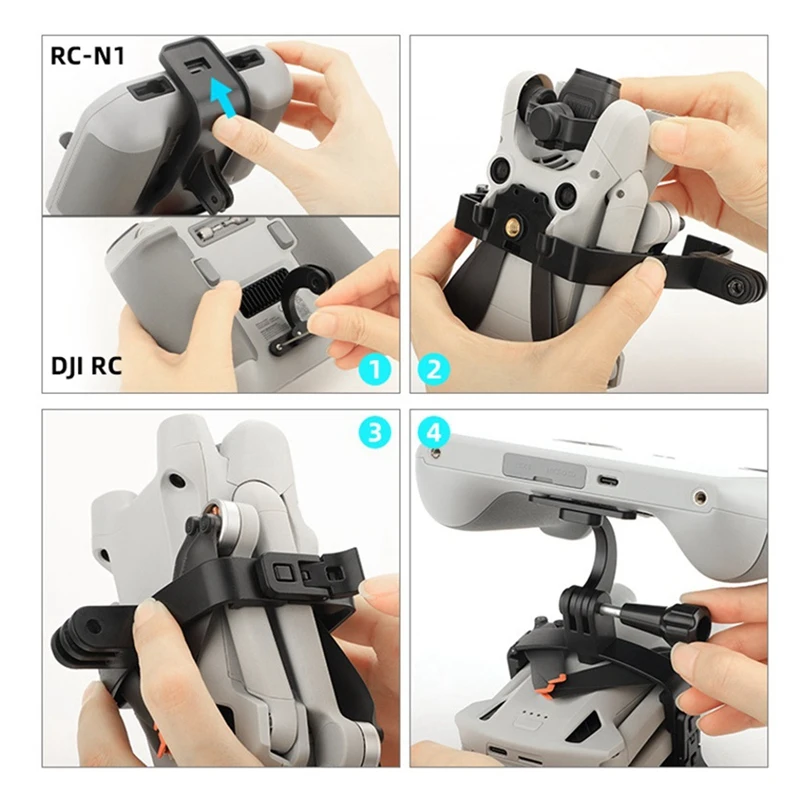 RC-N1

DJI RC

1

2

3

4