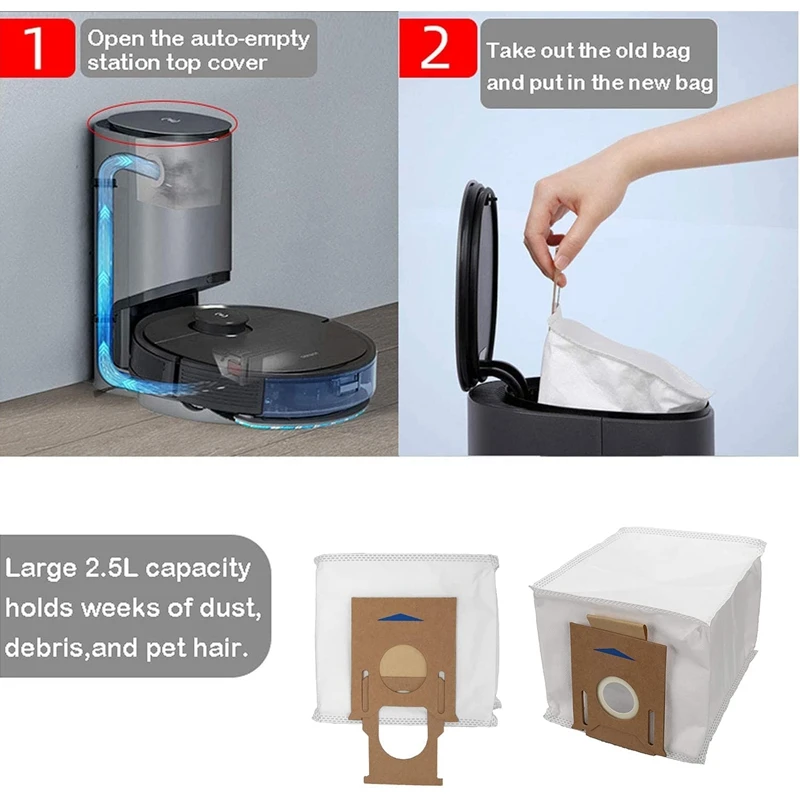 1
Open the auto-empty station top cover

2
Take out the old bag and put in the new bag

Large 2.5L capacity holds weeks of dust, debris,and pet hair.