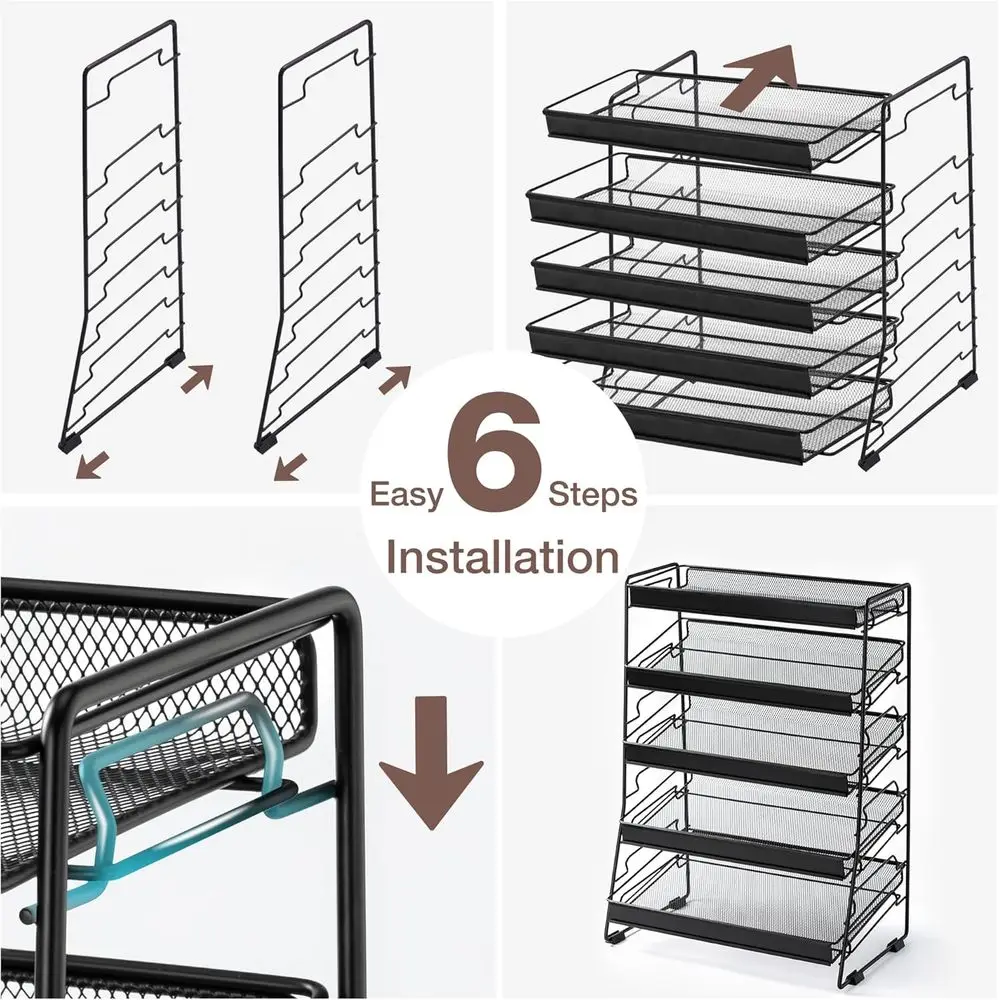 Easy 6 Steps
Installation