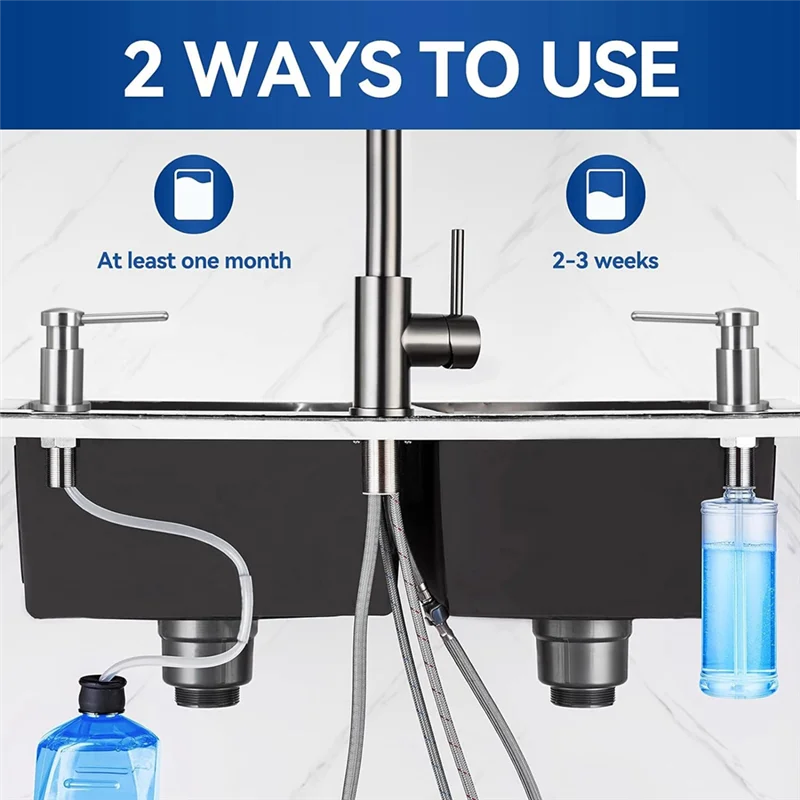 2 WAYS TO USE

At least one month

2-3 weeks