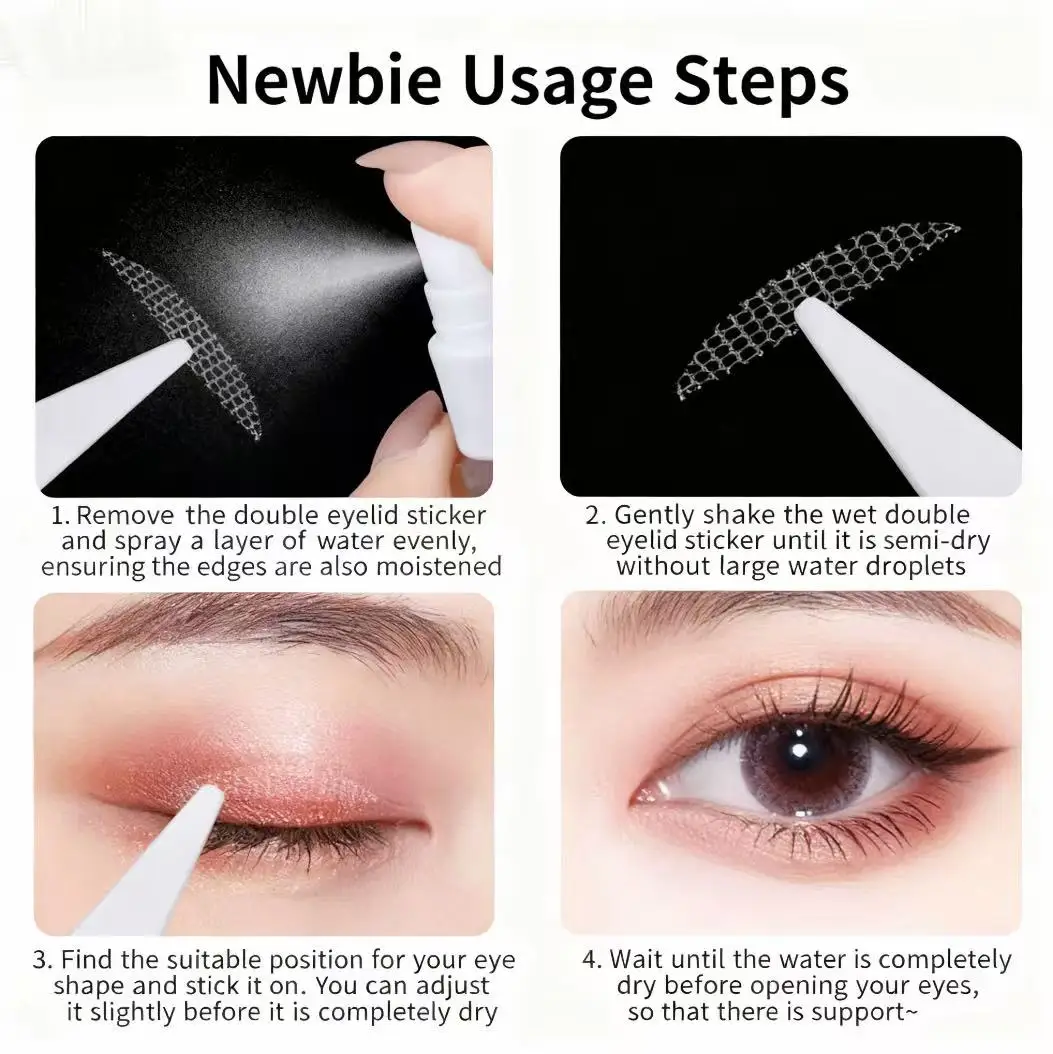 Newbie Usage Steps

1. Remove the double eyelid sticker and spray a layer of water evenly, ensuring the edges are also moistened

2. Gently shake the wet double eyelid sticker until it is semi-dry without large water droplets

3. Find the suitable position for your eye shape and stick it on. You can adjust it slightly before it is completely dry

4. Wait until the water is completely dry before opening your eyes, so that there is support~