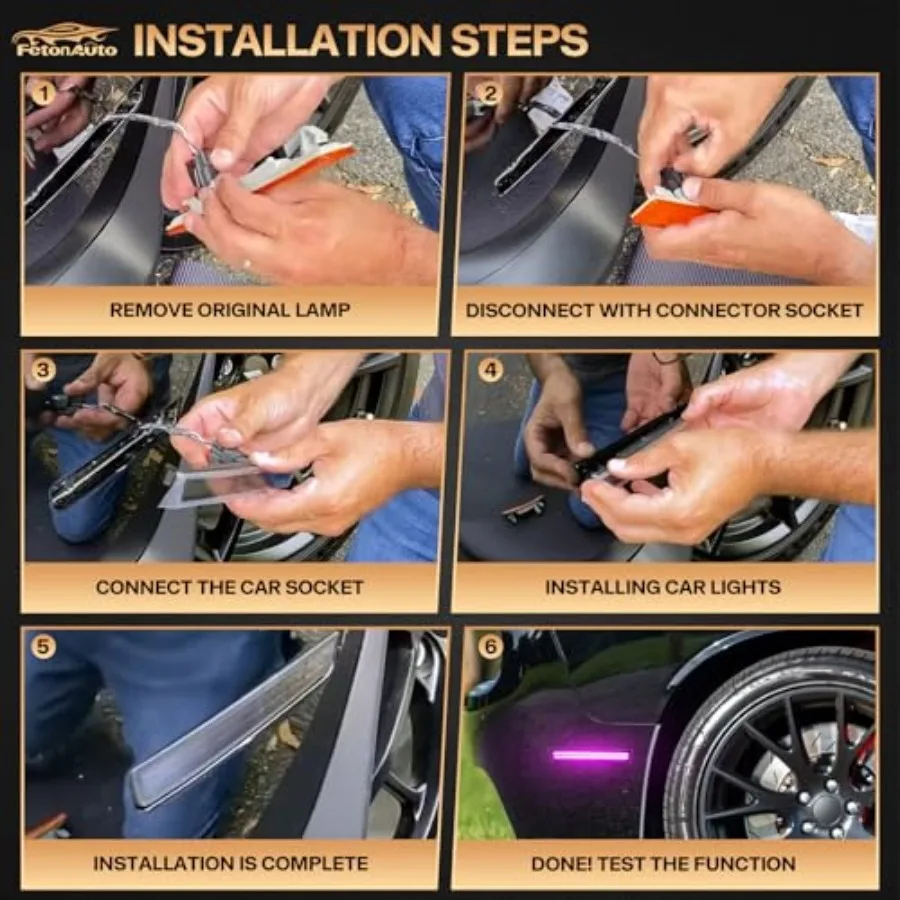 FetonAuto INSTALLATION STEPS

1
REMOVE ORIGINAL LAMP

2
DISCONNECT WITH CONNECTOR SOCKET

3
CONNECT THE CAR SOCKET

4
INSTALLING CAR LIGHTS

5
INSTALLATION IS COMPLETE

6
DONE! TEST THE FUNCTION