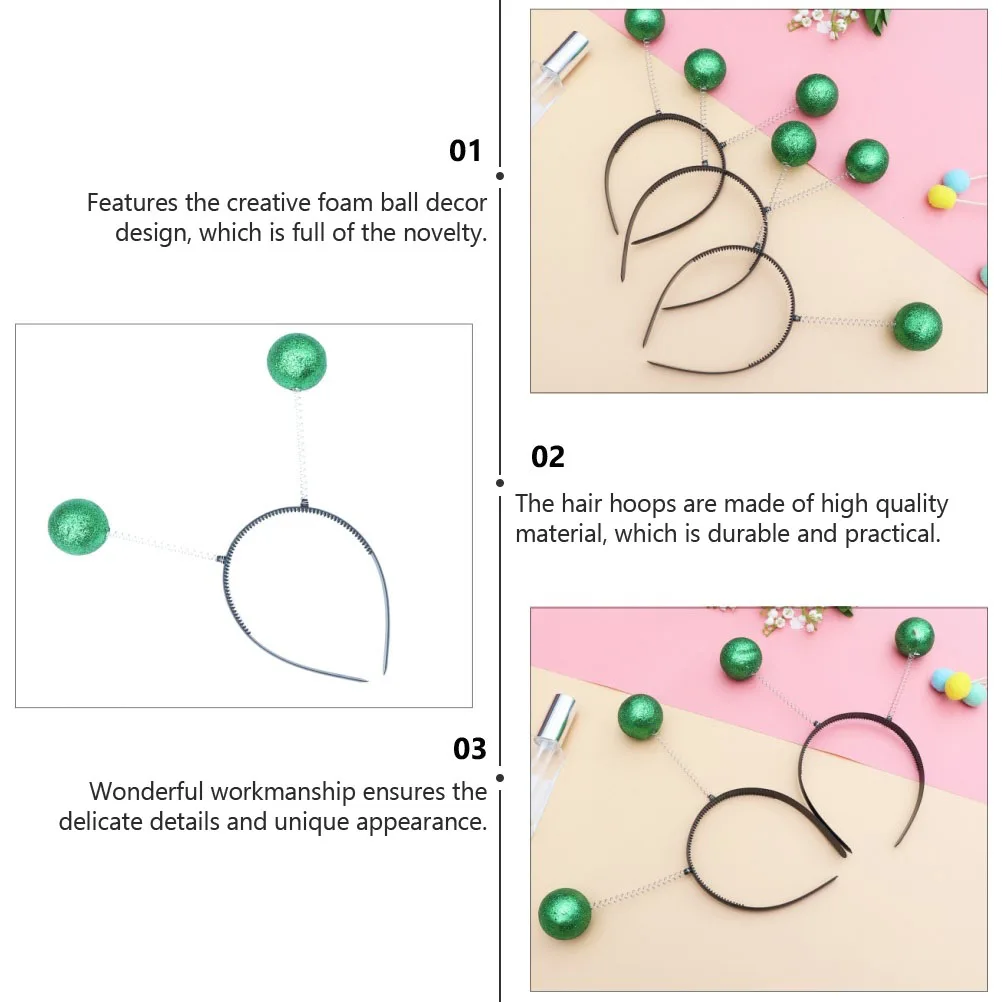 01

Features the creative foam ball decor design, which is full of the novelty.

02

The hair hoops are made of high quality material, which is durable and practical.

03

Wonderful workmanship ensures the delicate details and unique appearance.