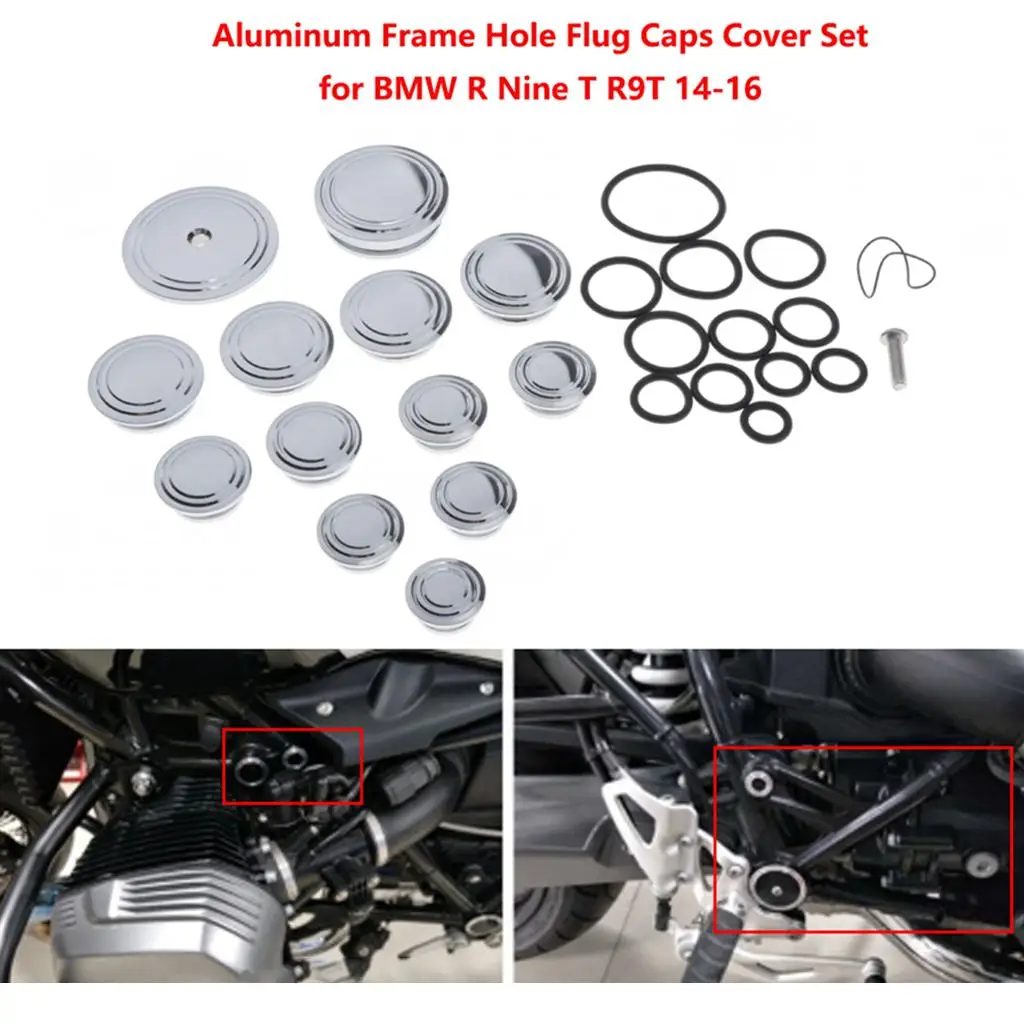 Aluminum Frame Hole Flug Caps Cover Set
for BMW R Nine T R9T 14-16