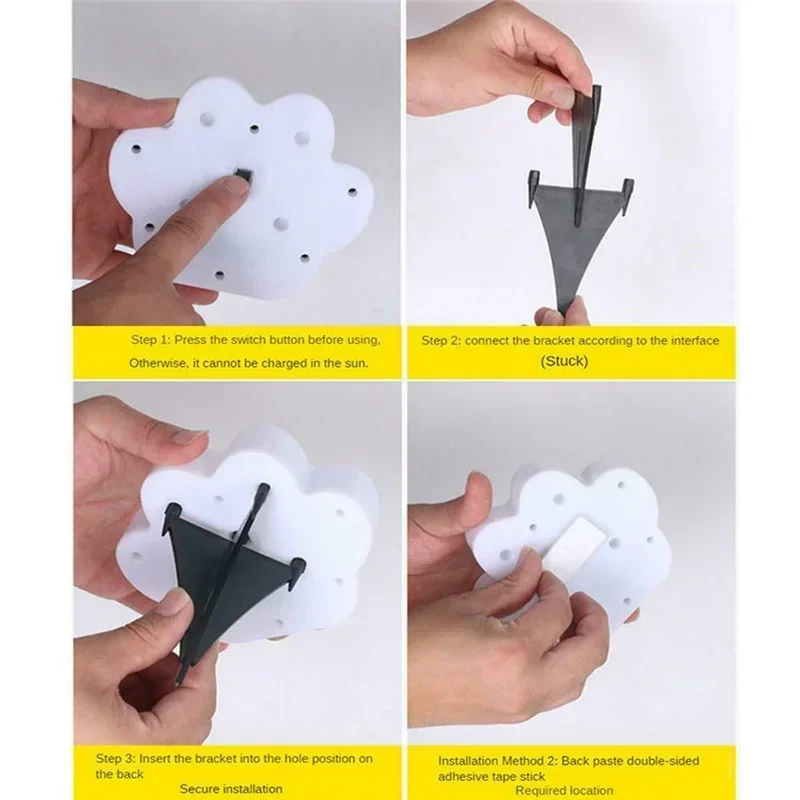 Step 1: Press the switch button before using, Otherwise, it cannot be charged in the sun.

Step 2: connect the bracket according to the interface (Stuck)

Step 3: Insert the bracket into the hole position on the back
Secure installation

Installation Method 2: Back paste double-sided adhesive tape stick
Required location