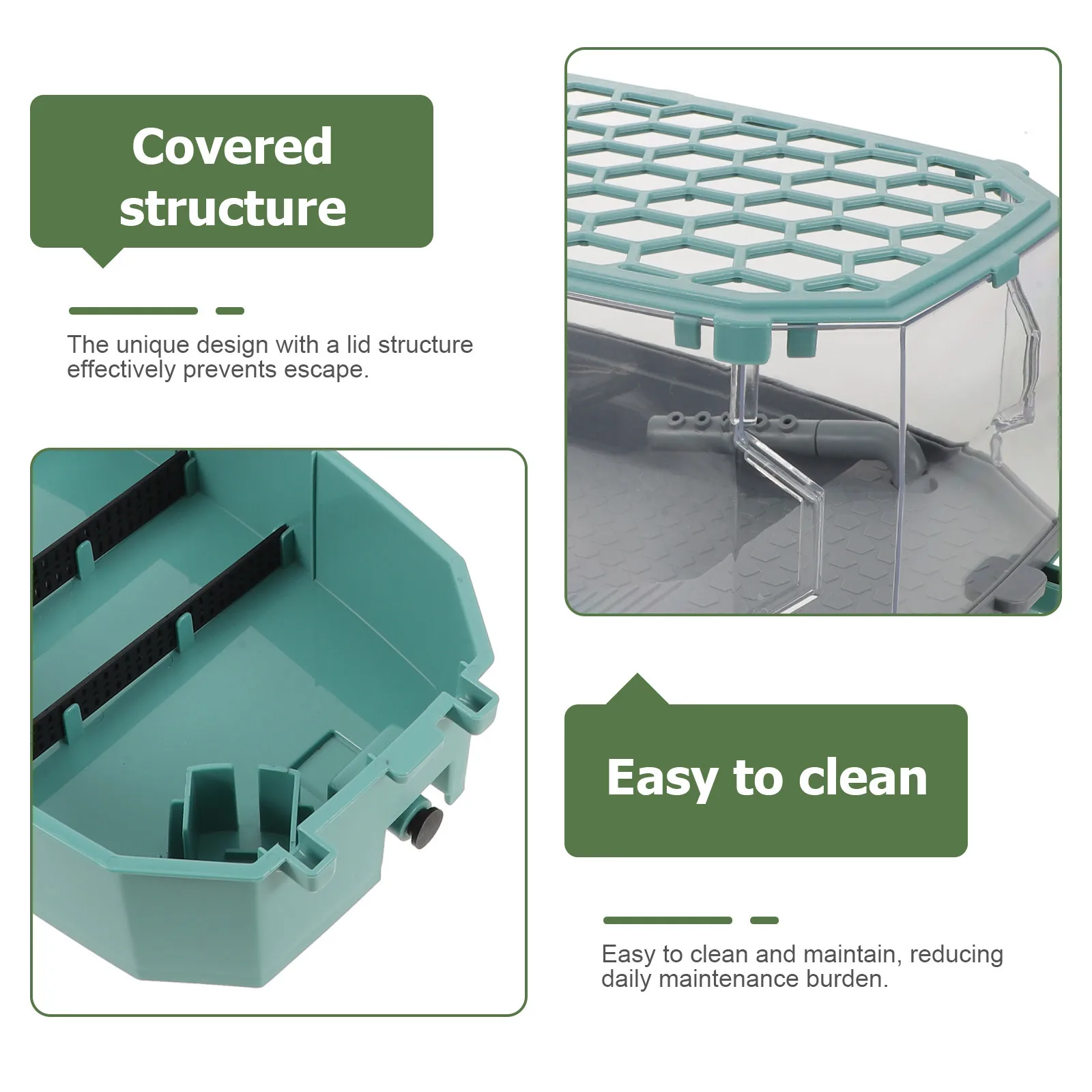 Covered structure

The unique design with a lid structure effectively prevents escape.

Easy to clean

Easy to clean and maintain, reducing daily maintenance burden.