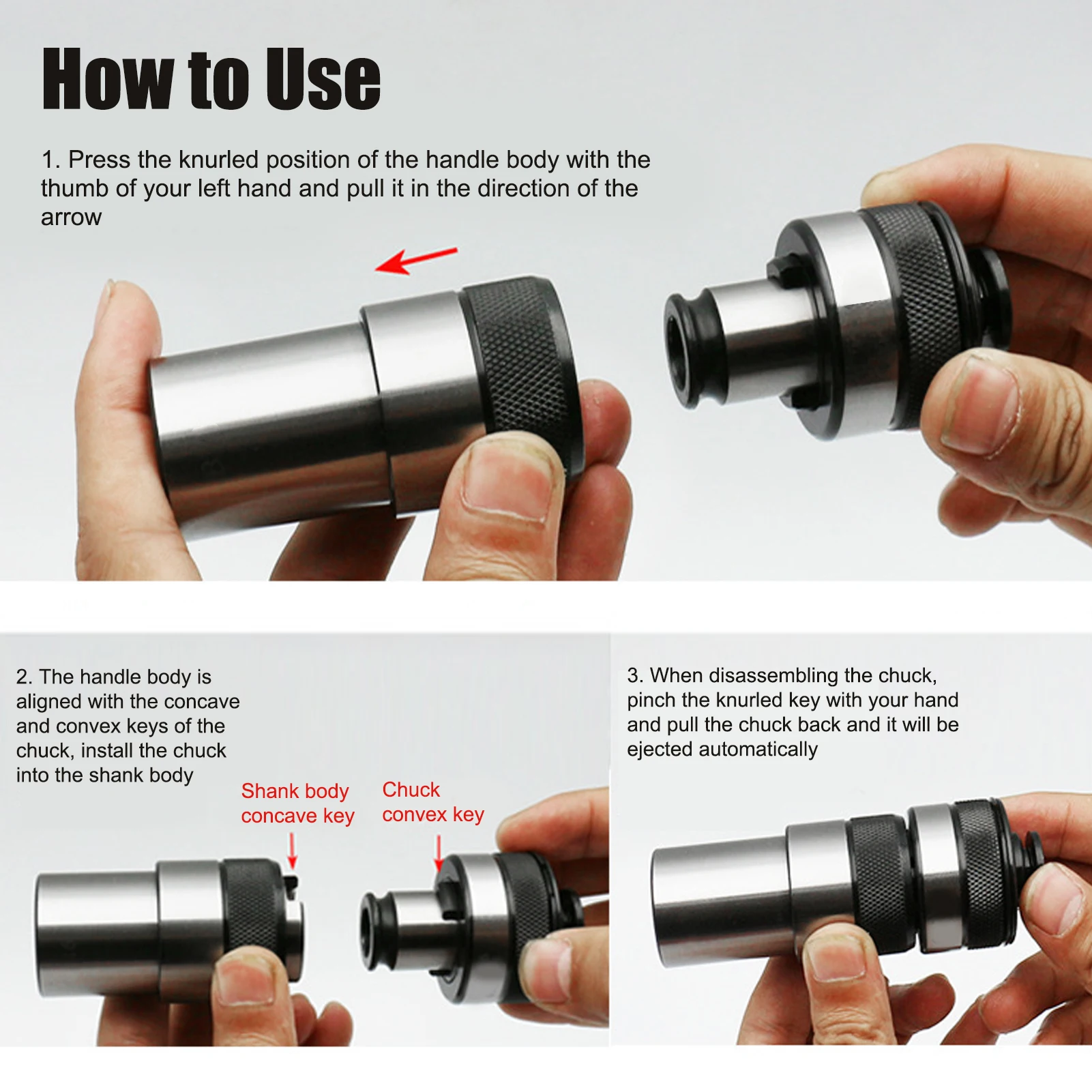 How to Use

1. Press the knurled position of the handle body with the thumb of your left hand and pull it in the direction of the arrow

2. The handle body is aligned with the concave and convex keys of the chuck, install the chuck into the shank body

Shank body concave key

Chuck convex key

3. When disassembling the chuck, pinch the knurled key with your hand and pull the chuck back and it will be ejected automatically