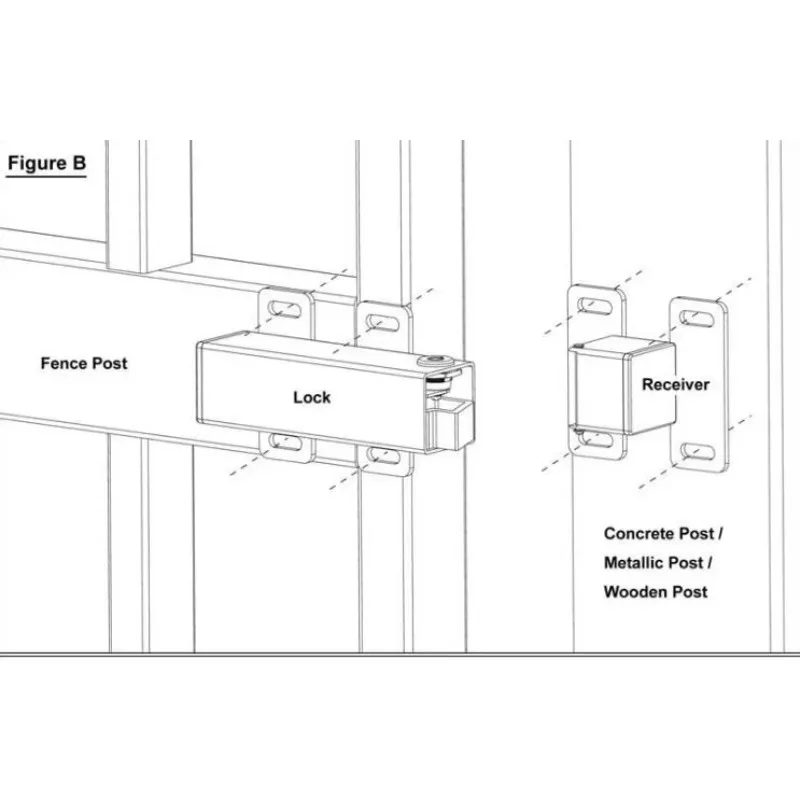 Figure B

Fence Post

Lock

Receiver

Concrete Post /
Metallic Post /
Wooden Post