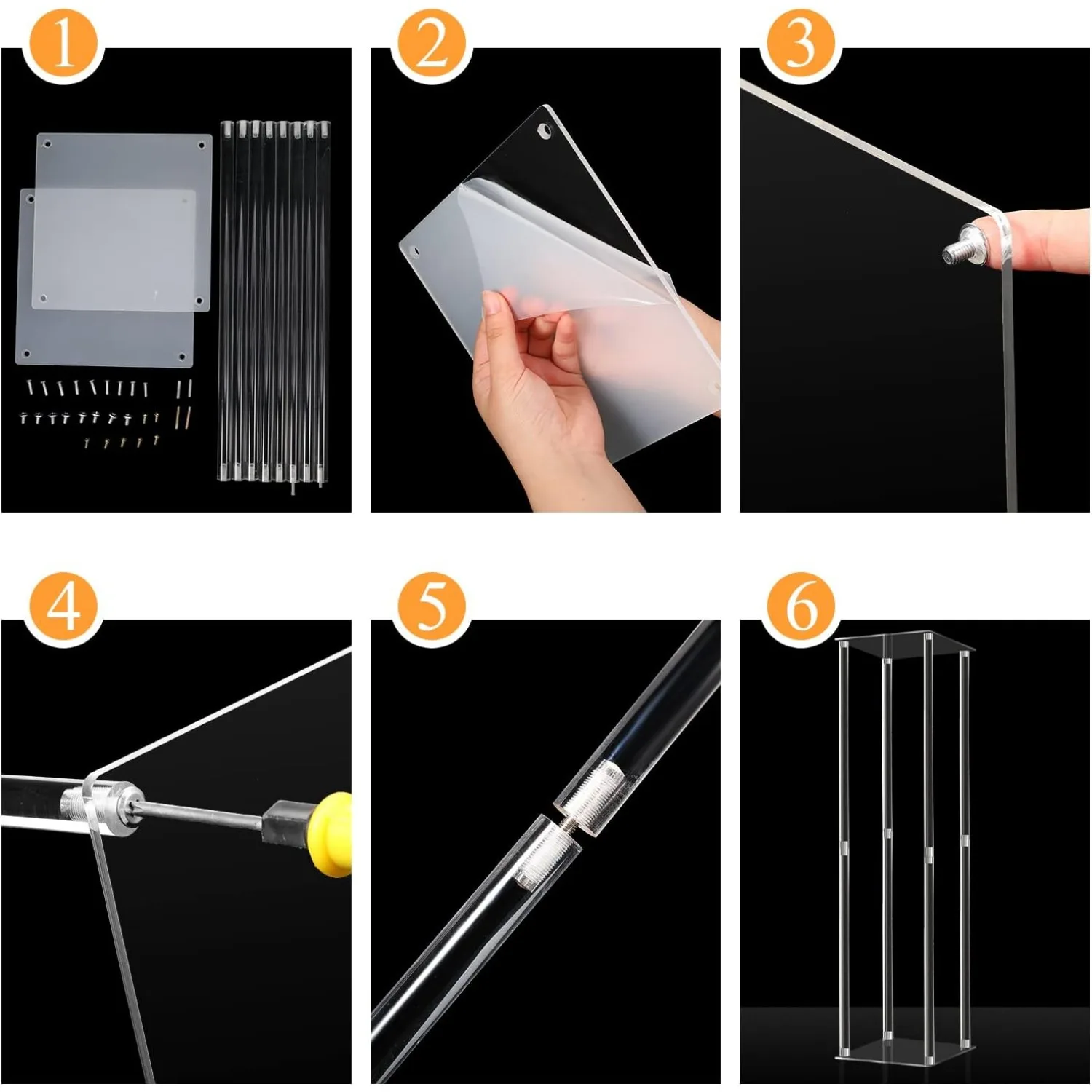 1

2

3

4

5

6