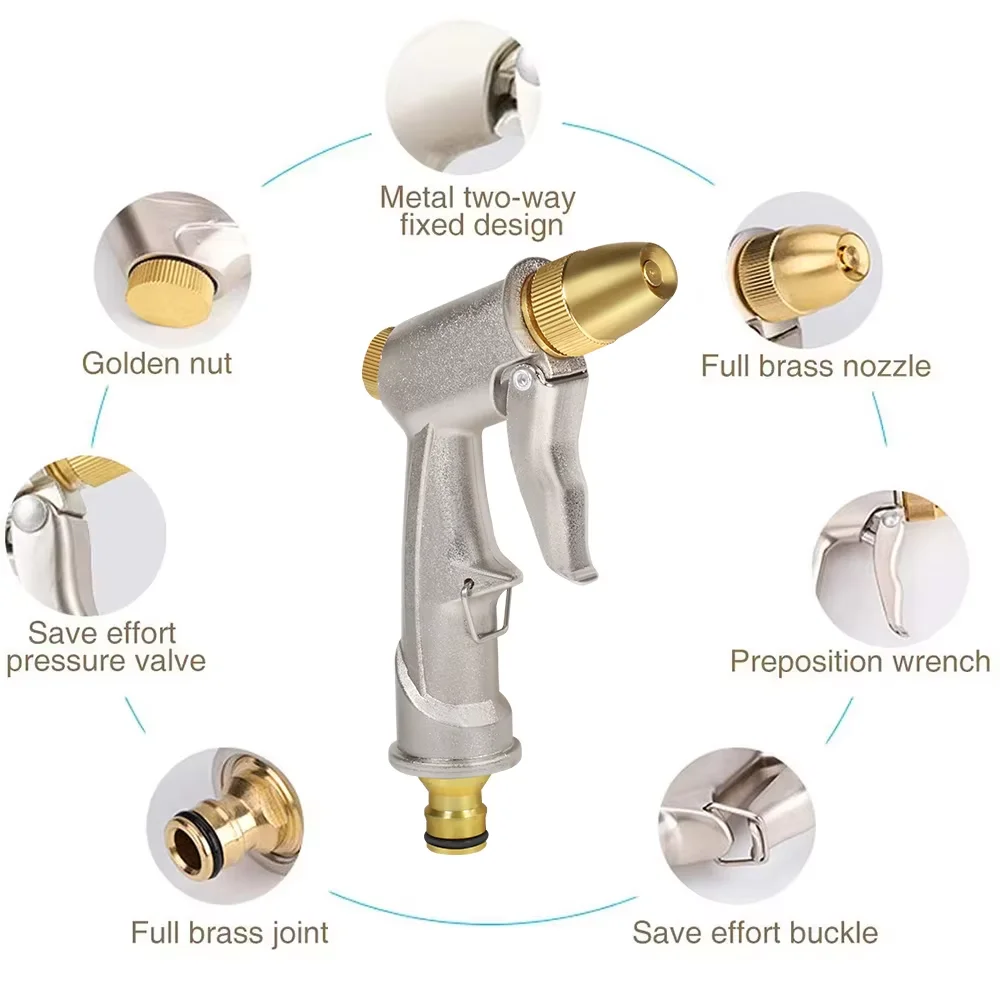 Metal two-way fixed design

Golden nut

Full brass nozzle

Save effort pressure valve

Preposition wrench

Full brass joint

Save effort buckle