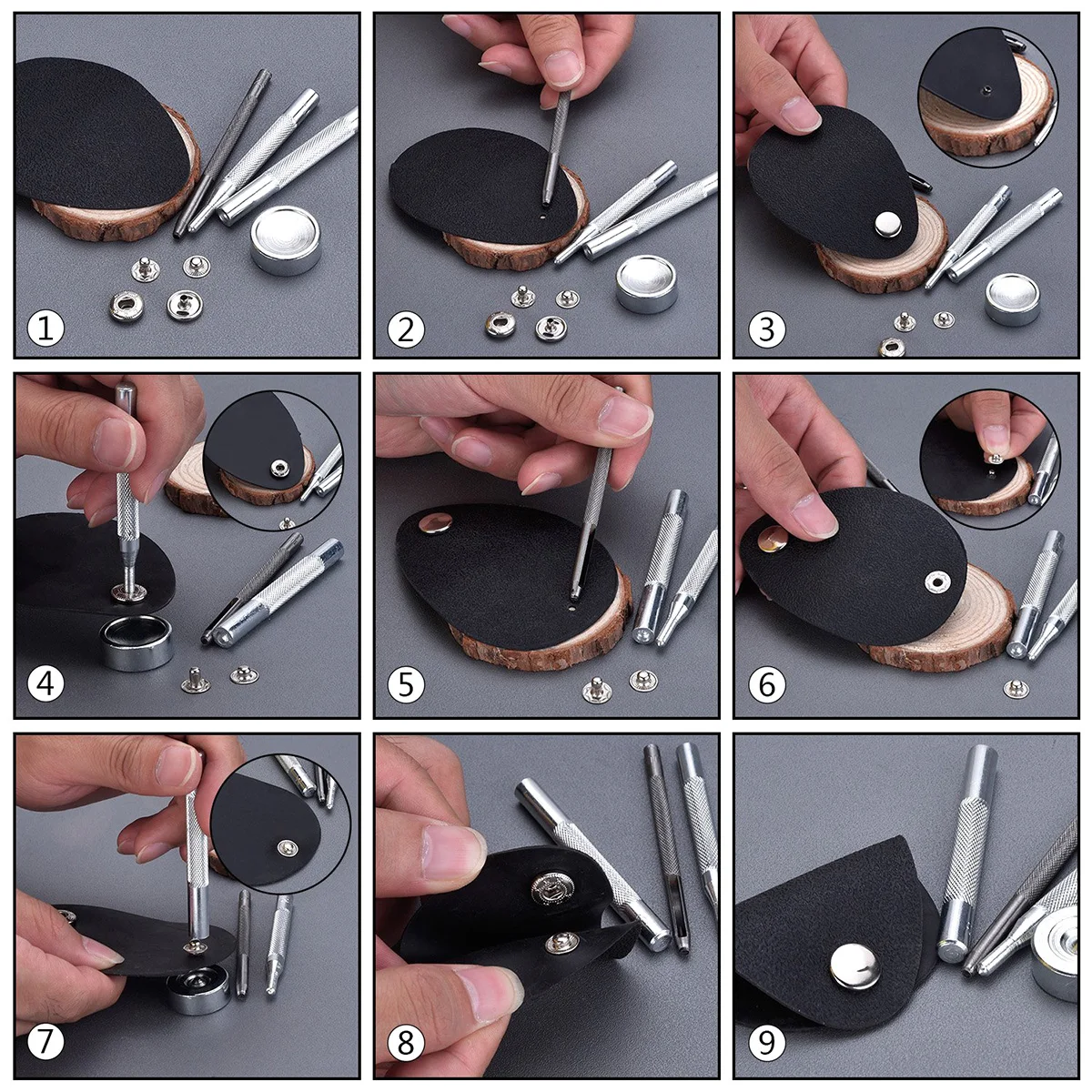 1

2

3

4

5

6

7

8

9