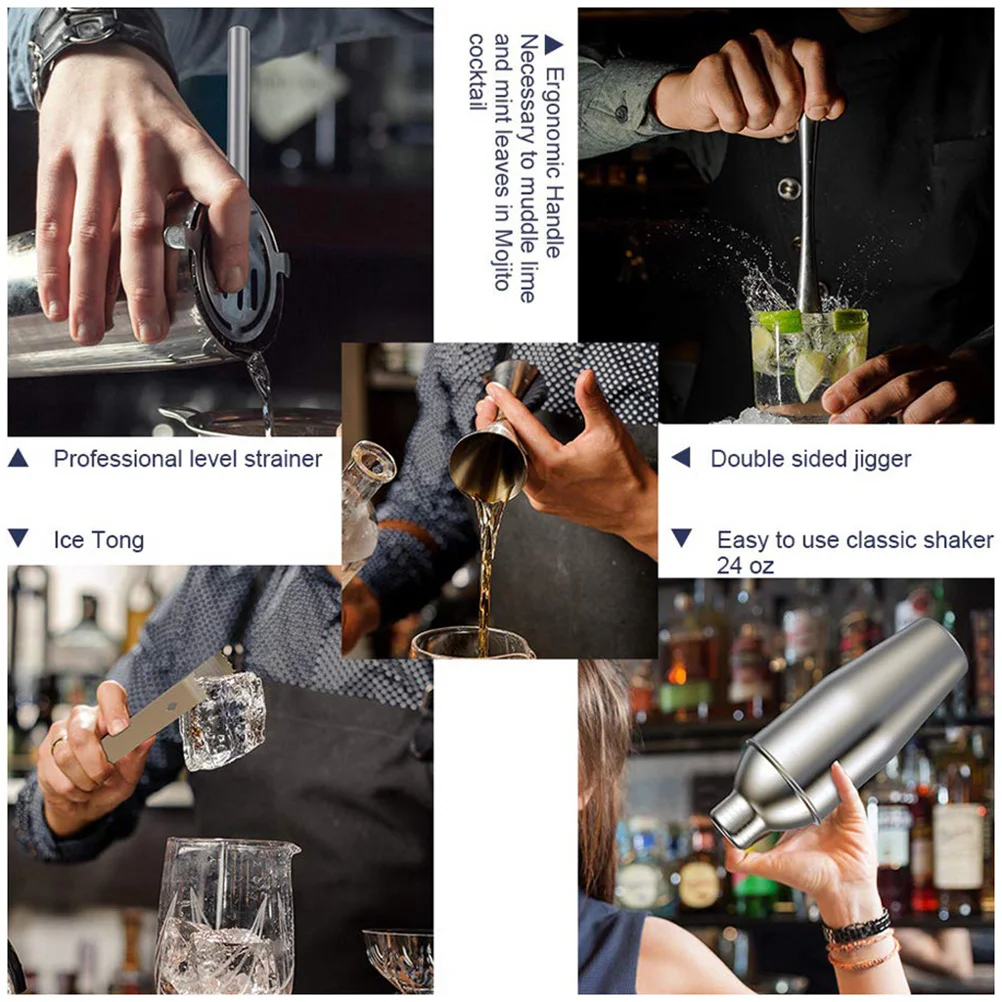 ▲ Ergonomic Handle
Necessary to muddle lime and mint leaves in Mojito cocktail

▲ Professional level strainer

◀ Double sided jigger

▼ Ice Tong

▼ Easy to use classic shaker 24 oz