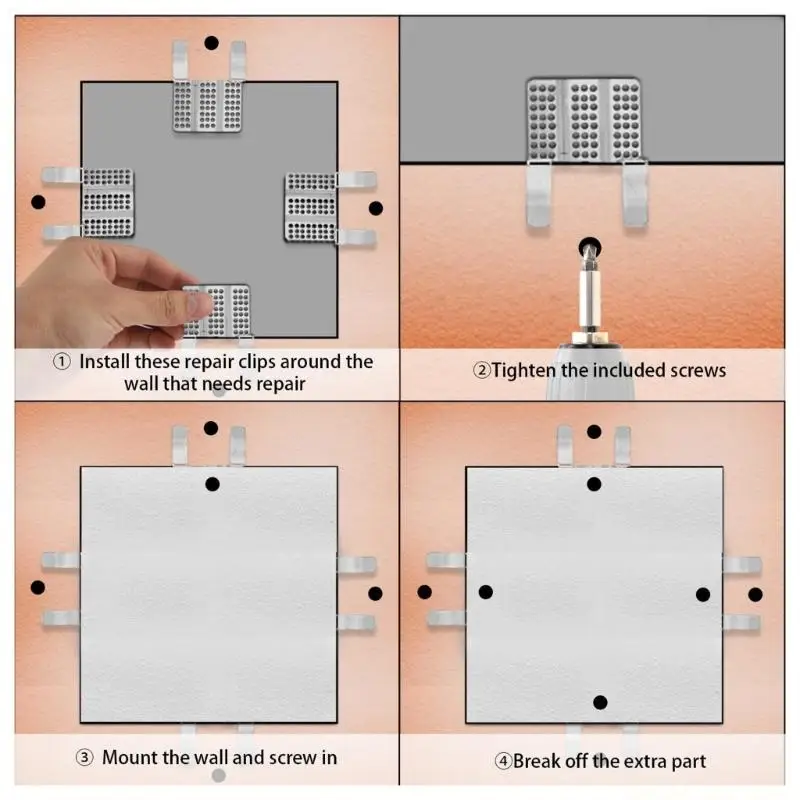 ① Install these repair clips around the wall that needs repair

②Tighten the included screws

③ Mount the wall and screw in

④Break off the extra part