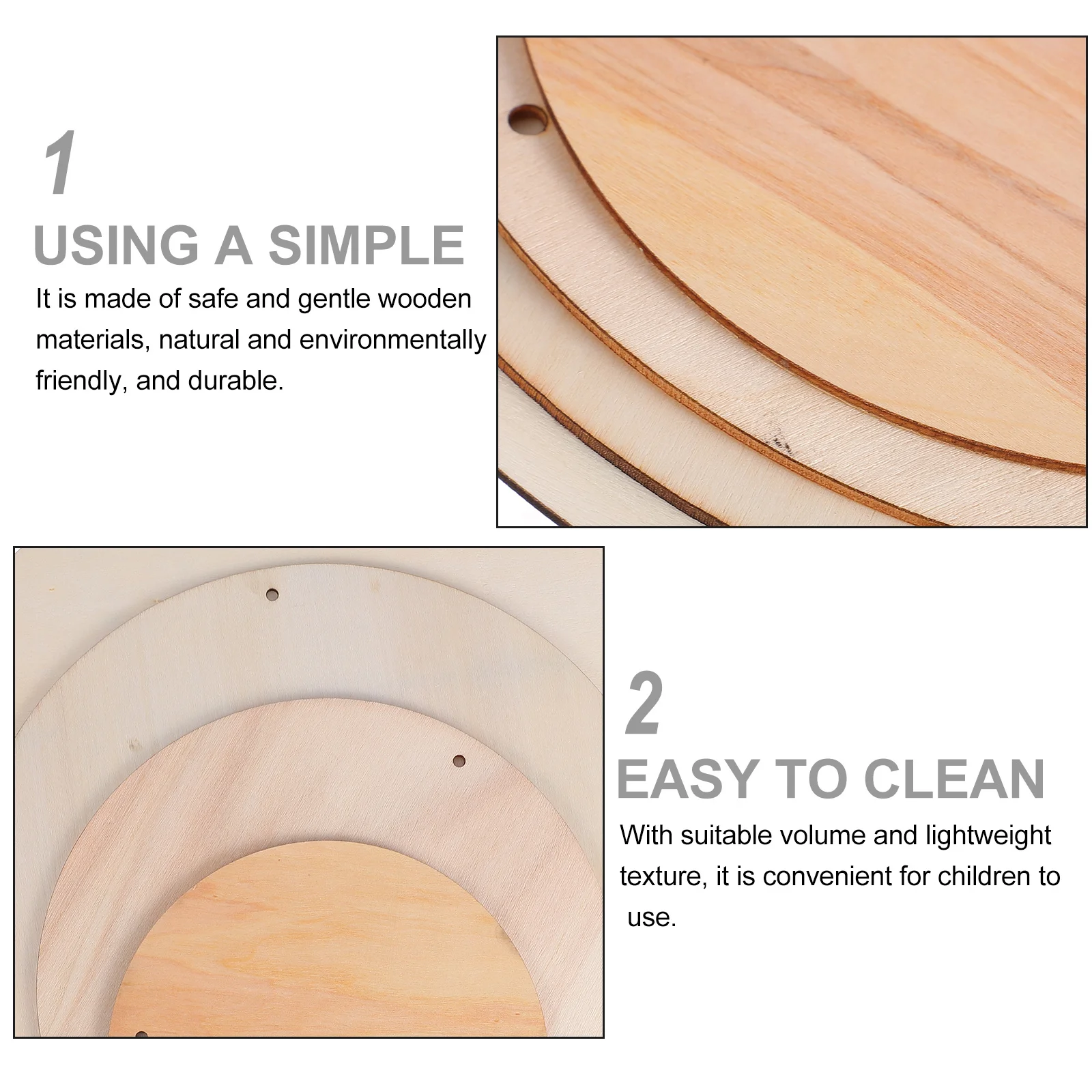 1

USING A SIMPLE

It is made of safe and gentle wooden materials, natural and environmentally friendly, and durable.

2

EASY TO CLEAN

With suitable volume and lightweight texture, it is convenient for children to use.