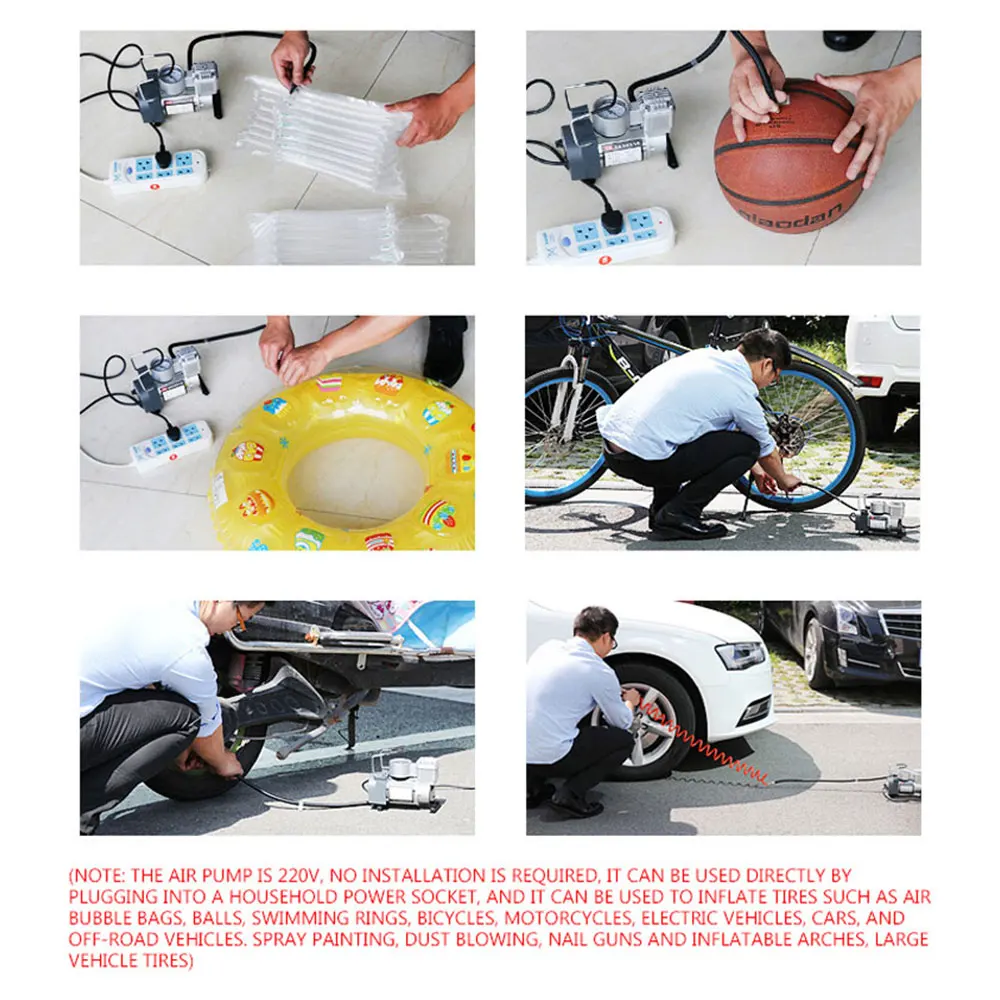 aiaodan

(NOTE: THE AIR PUMP IS 220V, NO INSTALLATION IS REQUIRED, IT CAN BE USED DIRECTLY BY PLUGGING INTO A HOUSEHOLD POWER SOCKET, AND IT CAN BE USED TO INFLATE TIRES SUCH AS AIR BUBBLE BAGS, BALLS, SWIMMING RINGS, BICYCLES, MOTORCYCLES, ELECTRIC VEHICLES, CARS, AND OFF-ROAD VEHICLES. SPRAY PAINTING, DUST BLOWING, NAIL GUNS AND INFLATABLE ARCHES, LARGE VEHICLE TIRES)