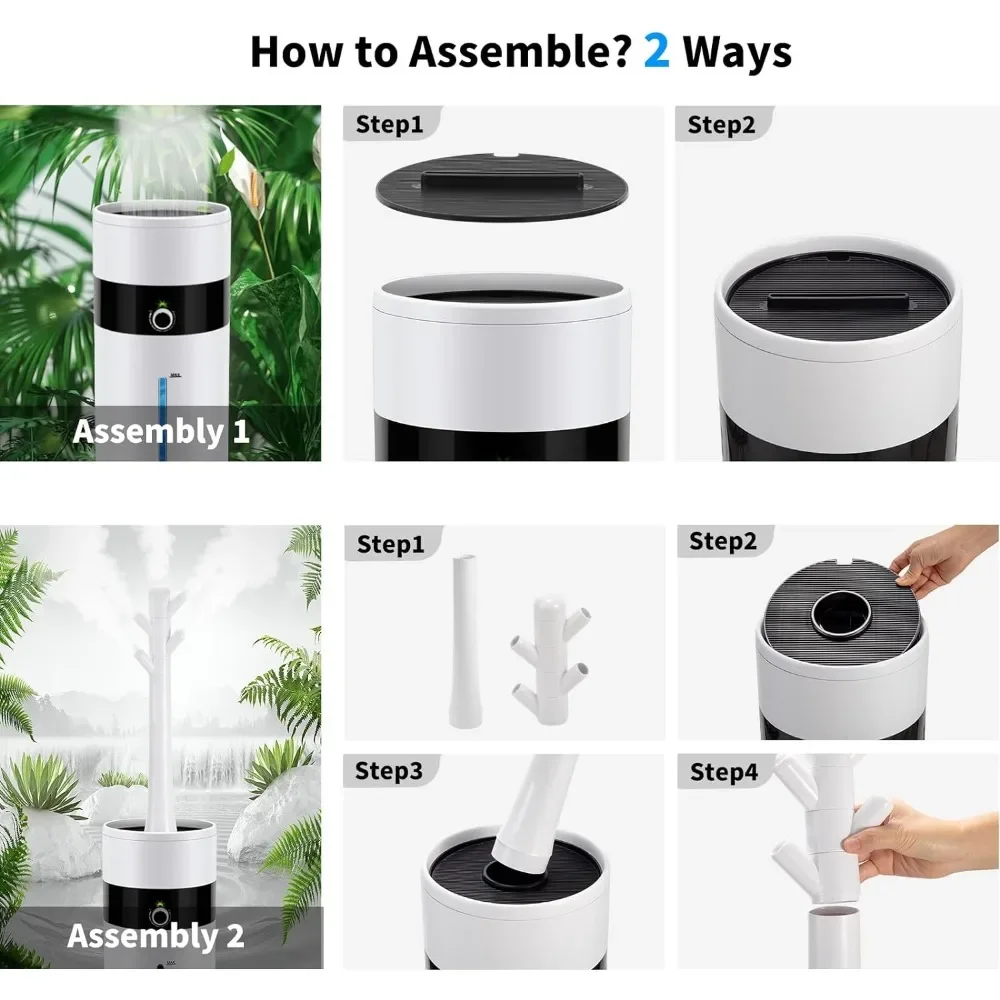 How to Assemble? 2 Ways

Assembly 1

Step1

Step2

Assembly 2

Step1

Step2

Step3

Step4