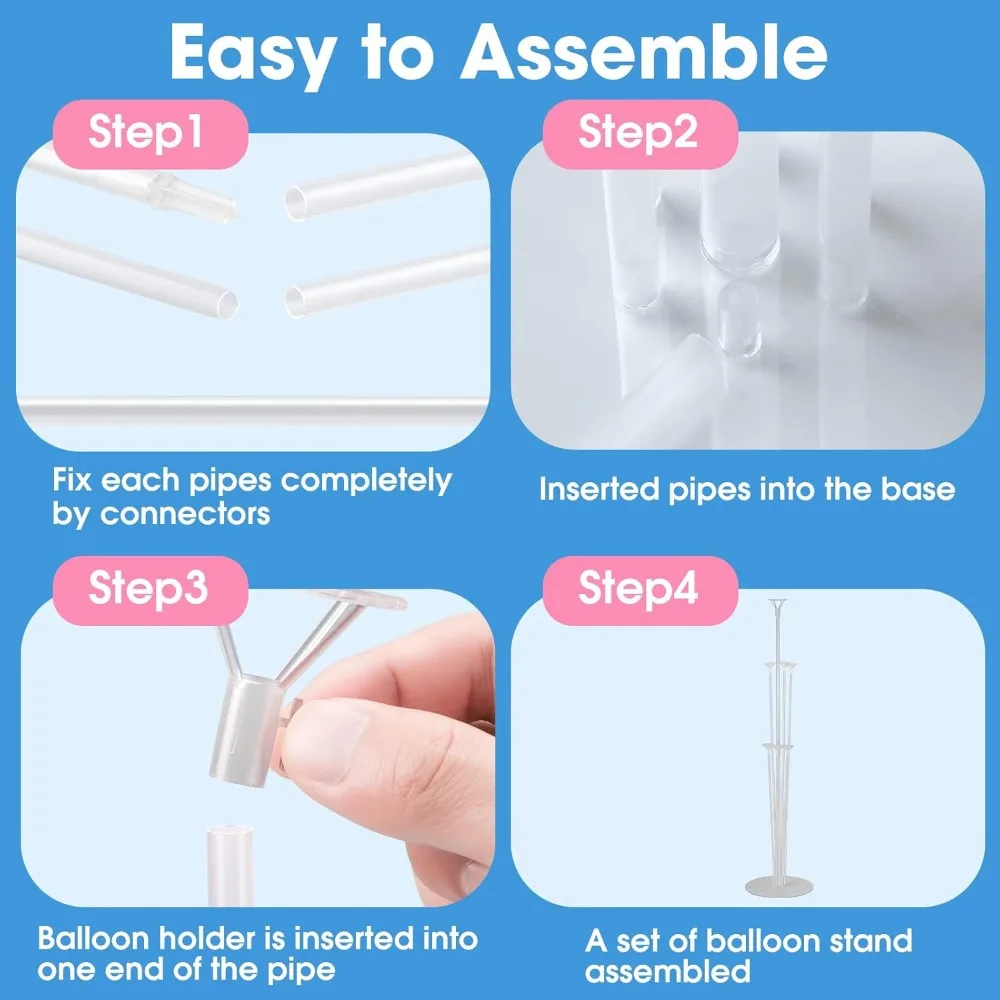 Easy to Assemble

Step1

Fix each pipes completely by connectors

Step2

Inserted pipes into the base

Step3

Balloon holder is inserted into one end of the pipe

Step4

A set of balloon stand assembled