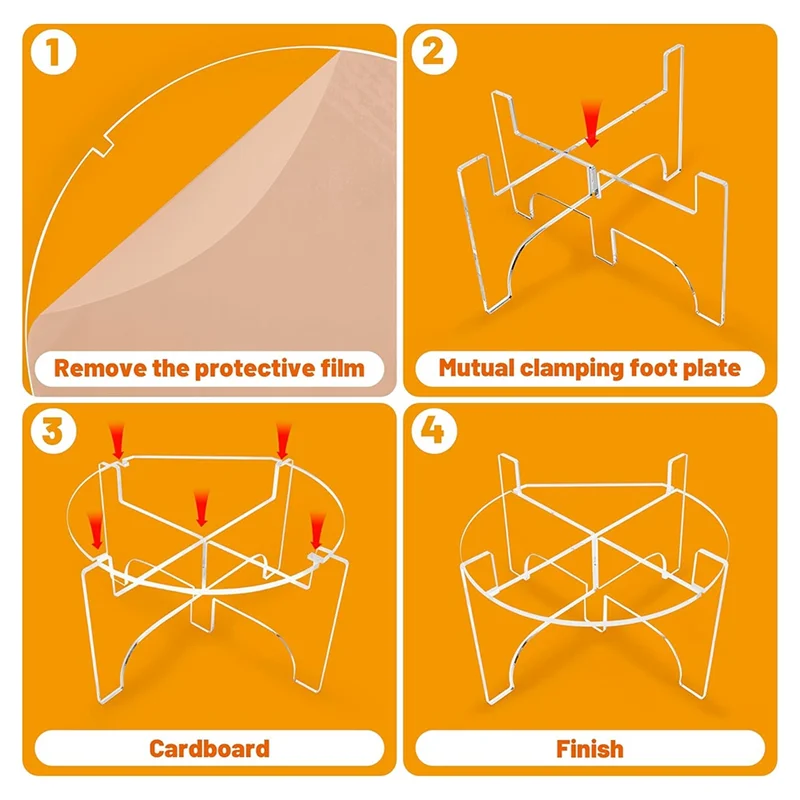 1

Remove the protective film

2

Mutual clamping foot plate

3

Cardboard

4

Finish