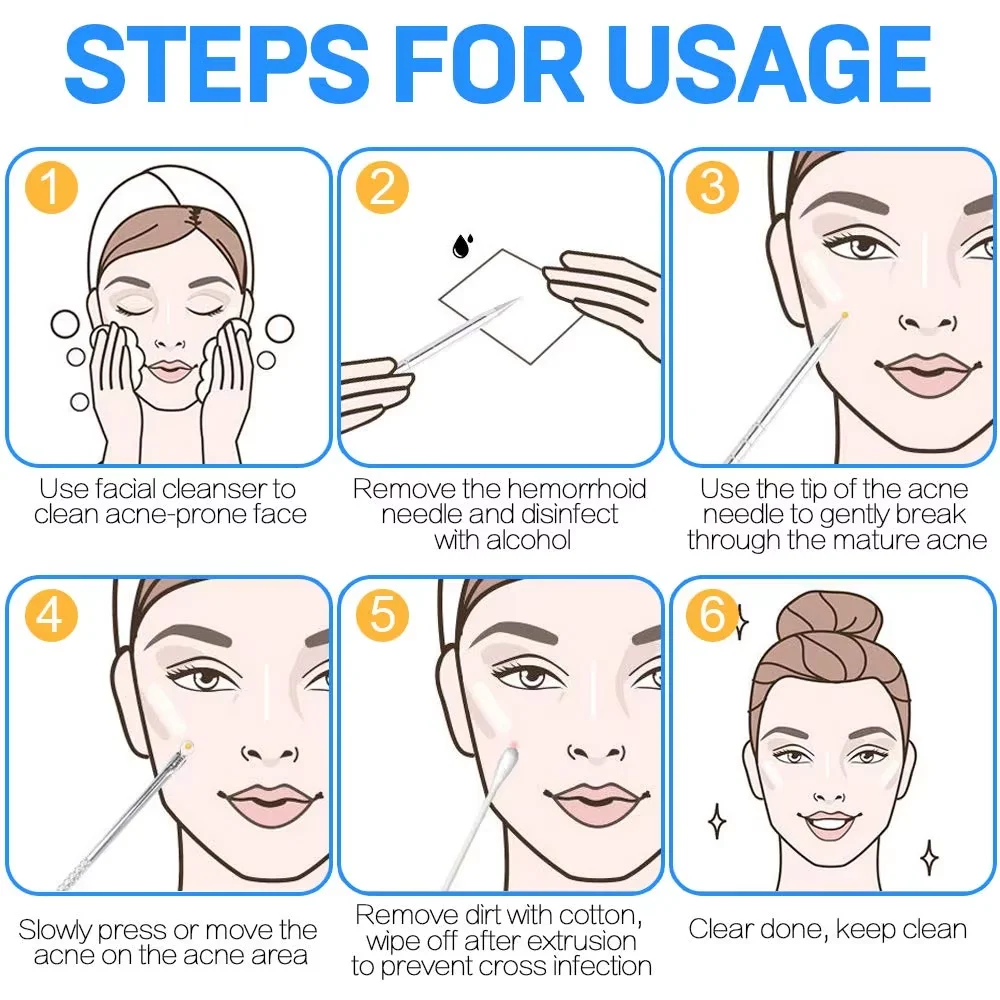 STEPS FOR USAGE

1

Use facial cleanser to clean acne-prone face

2

Remove the hemorrhoid needle and disinfect with alcohol

3

Use the tip of the acne needle to gently break through the mature acne

4

Slowly press or move the acne on the acne area

5

Remove dirt with cotton, wipe off after extrusion to prevent cross infection

6

Clear done, keep clean