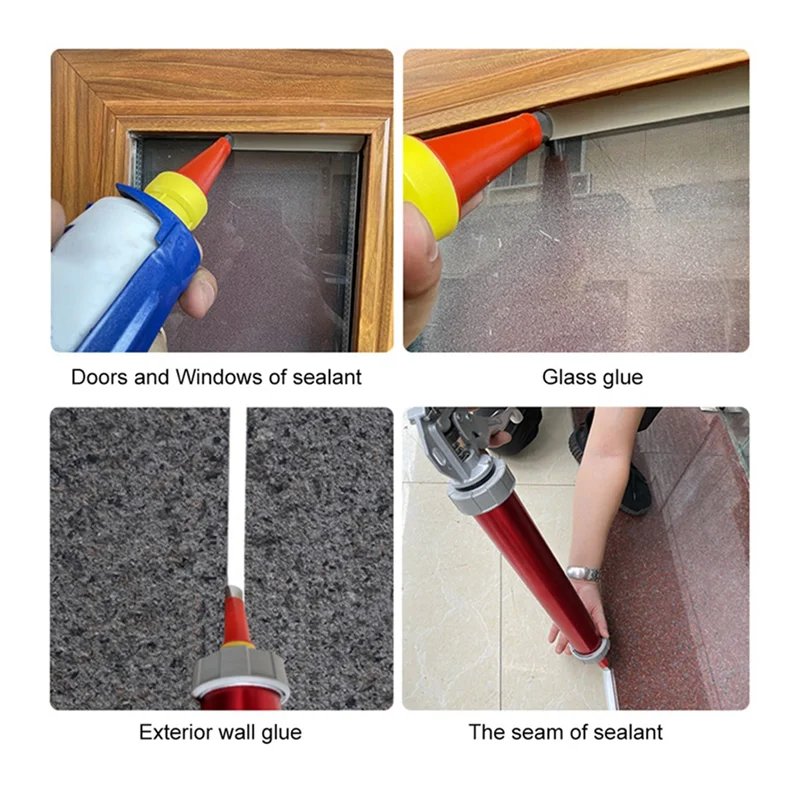 Doors and Windows of sealant

Glass glue

Exterior wall glue

The seam of sealant