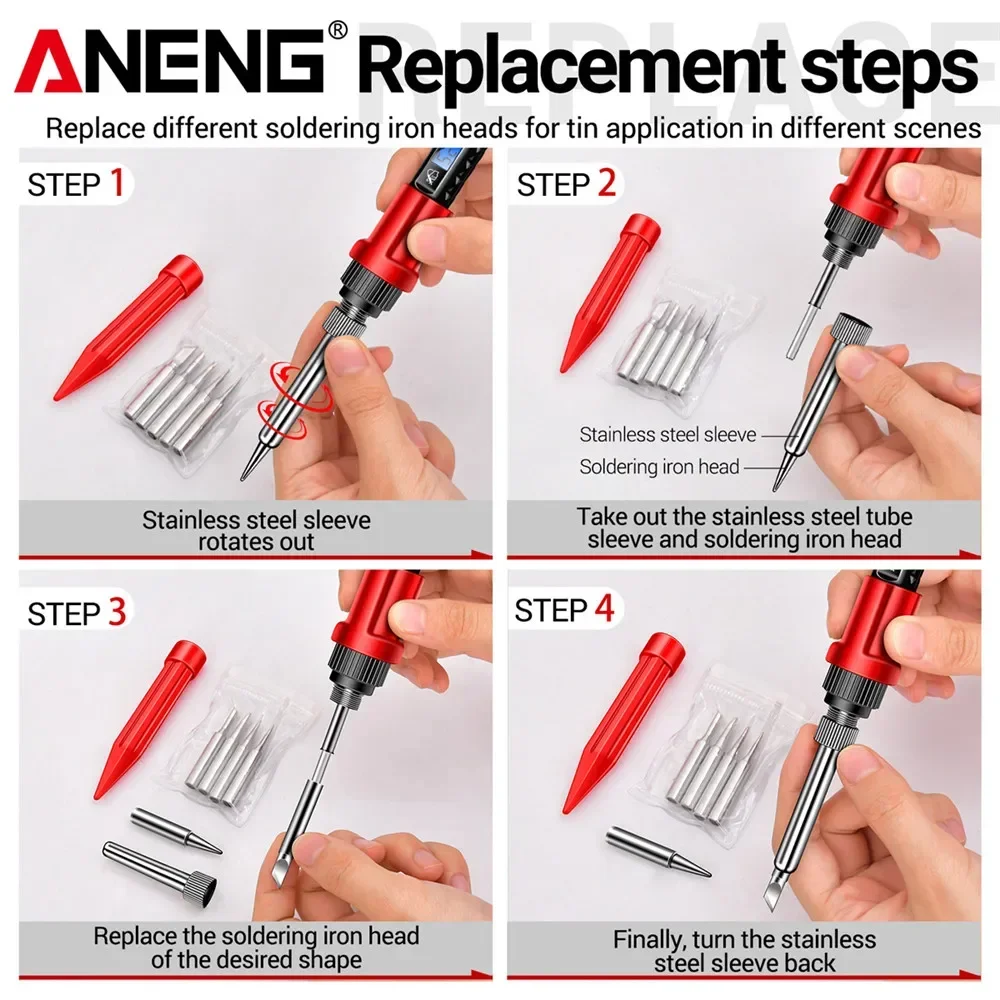 ANENG® Replacement steps
REPLACE

Replace different soldering iron heads for tin application in different scenes

STEP 1

Stainless steel sleeve rotates out

STEP 2

Stainless steel sleeve
Soldering iron head

Take out the stainless steel tube sleeve and soldering iron head

STEP 3

Replace the soldering iron head of the desired shape

STEP 4

Finally, turn the stainless steel sleeve back