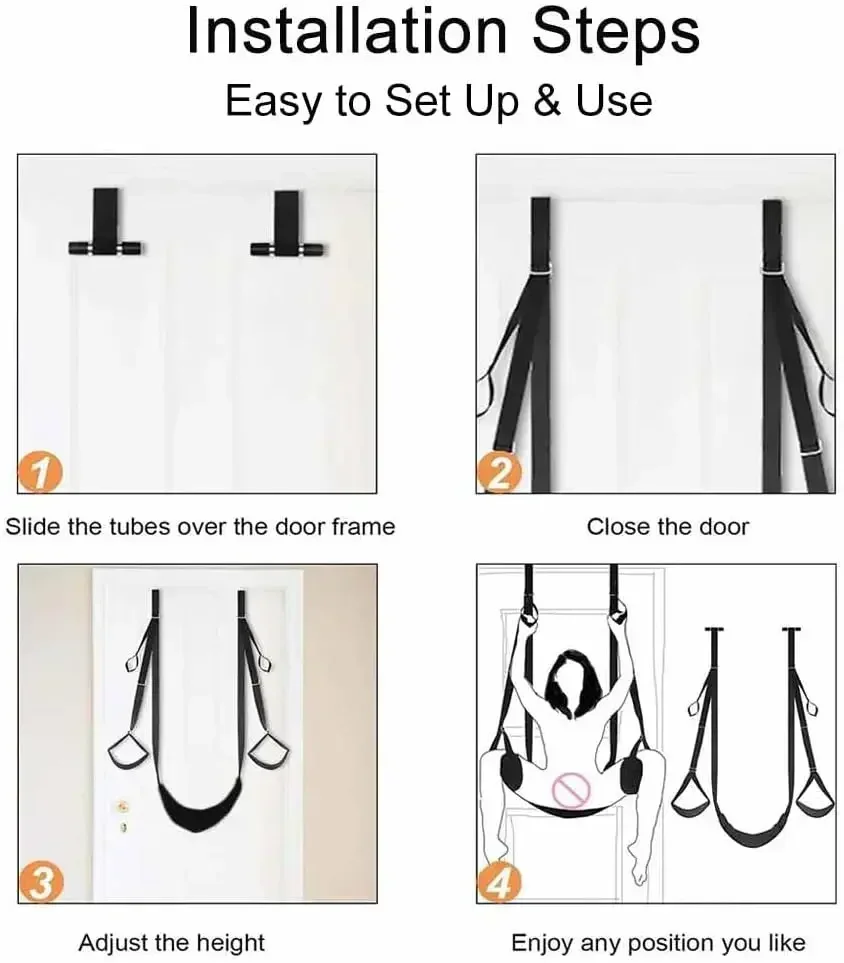 Installation Steps
Easy to Set Up & Use

1
Slide the tubes over the door frame

2
Close the door

3
Adjust the height

4
Enjoy any position you like