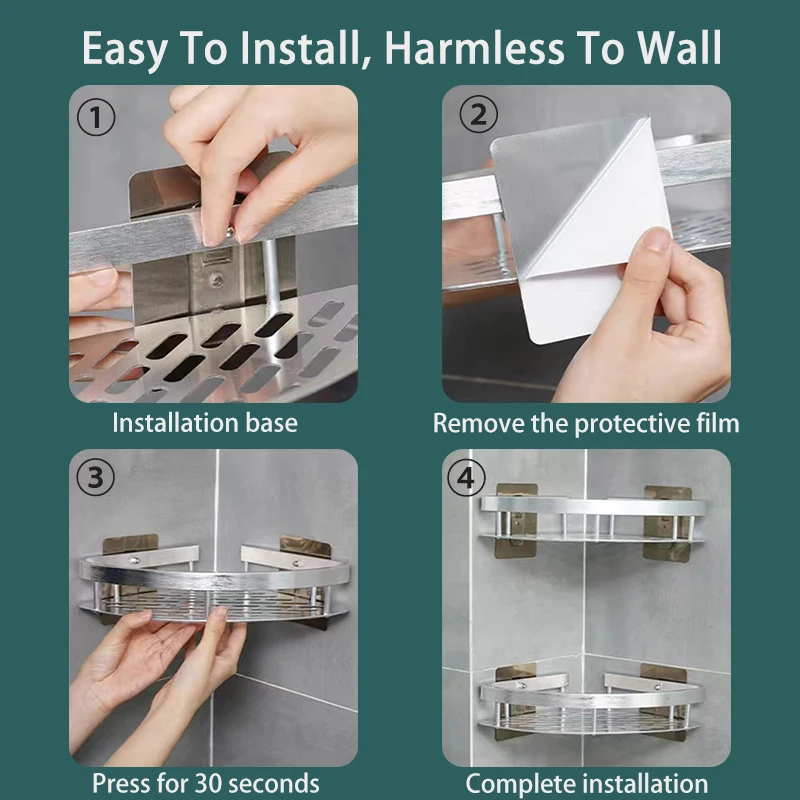 Easy To Install, Harmless To Wall

①

Installation base

②

Remove the protective film

③

Press for 30 seconds

④

Complete installation