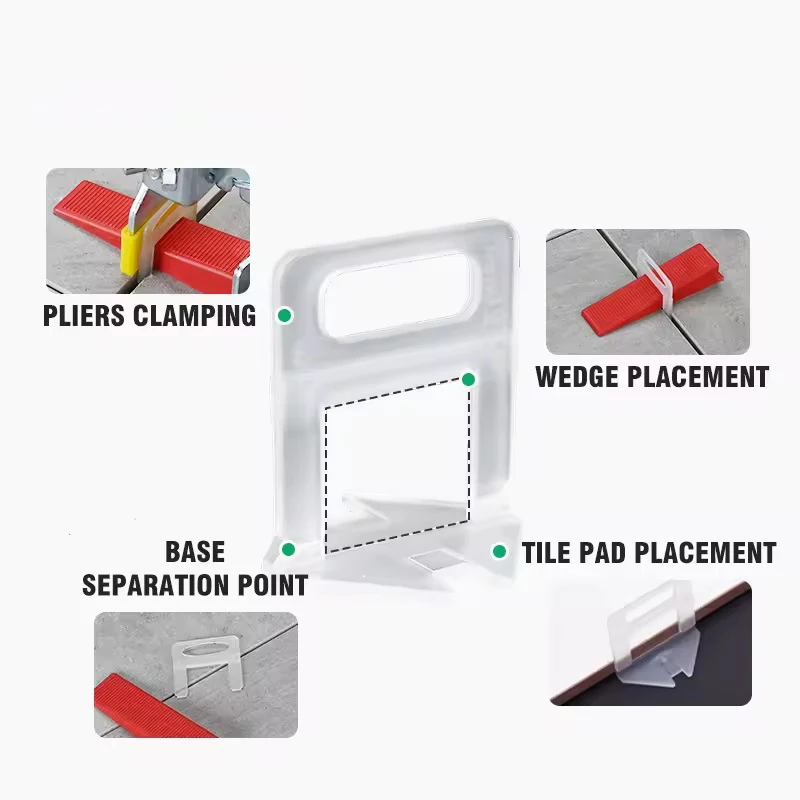 PLIERS CLAMPING

WEDGE PLACEMENT

BASE
SEPARATION POINT

TILE PAD PLACEMENT